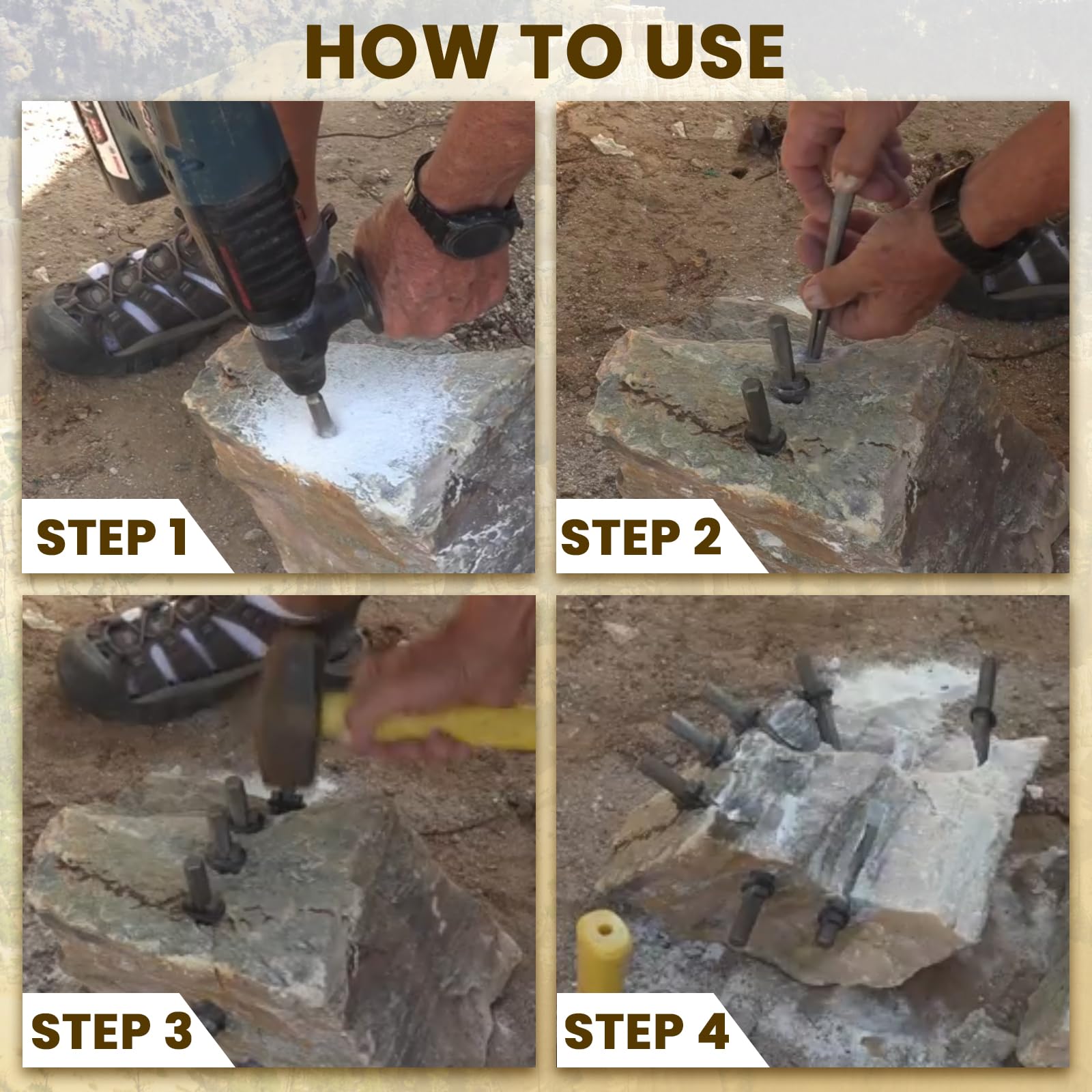 HOW TO USE

STEP 1

STEP 2

STEP 3

STEP 4