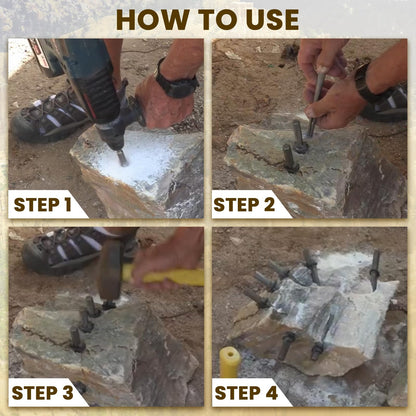 HOW TO USE

STEP 1

STEP 2

STEP 3

STEP 4