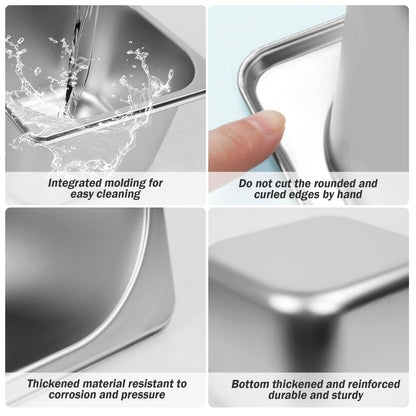 Integrated molding for easy cleaning

Do not cut the rounded and curled edges by hand

Thickened material resistant to corrosion and pressure

Bottom thickened and reinforced durable and sturdy