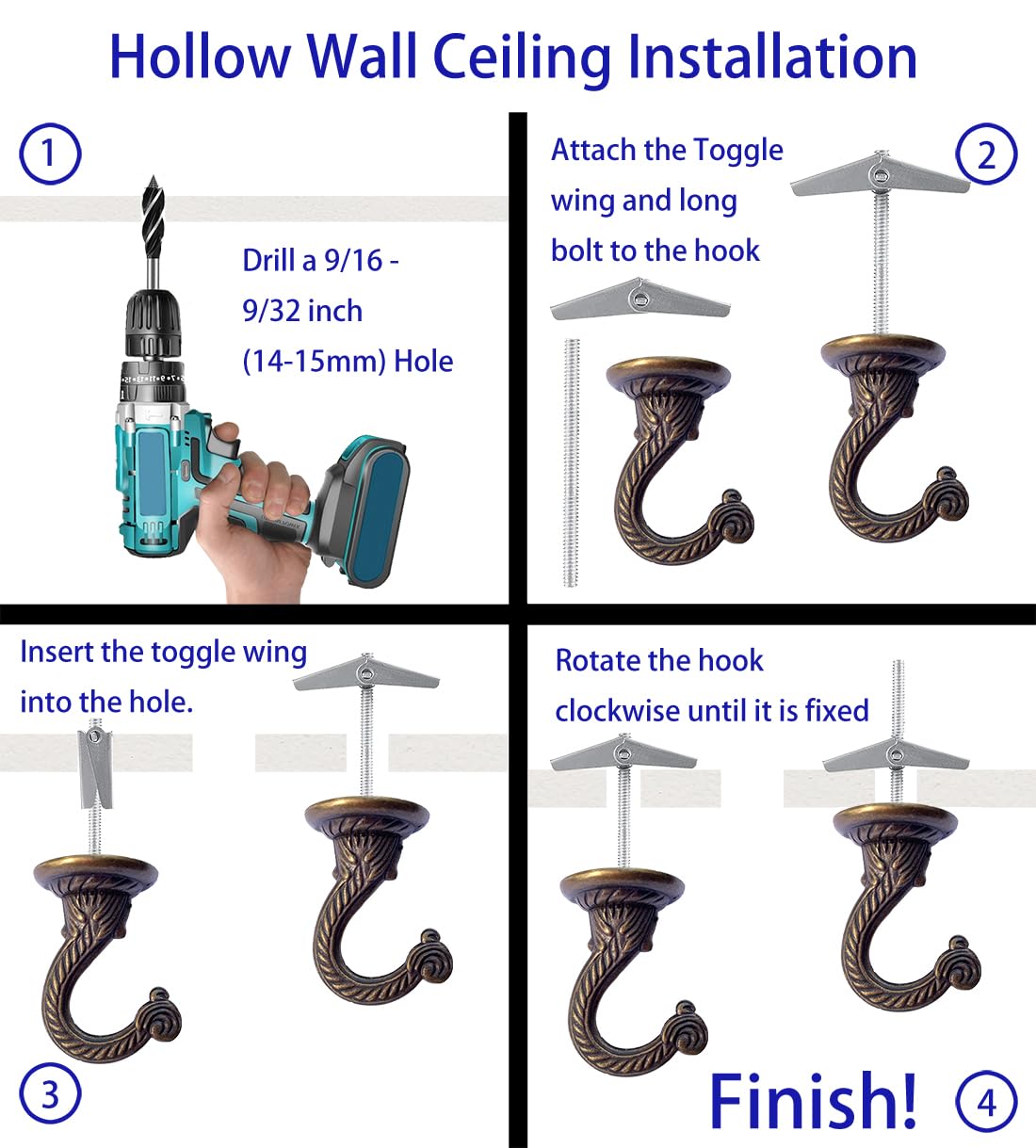 Hollow Wall Ceiling Installation

1

Drill a 9/16 - 9/32 inch (14-15mm) Hole

Attach the Toggle wing and long bolt to the hook

2

Insert the toggle wing into the hole.

3

Rotate the hook clockwise until it is fixed

Finish!

4