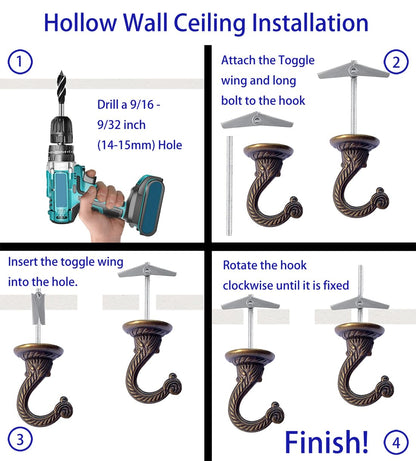 Hollow Wall Ceiling Installation

1

Drill a 9/16 - 9/32 inch (14-15mm) Hole

Attach the Toggle wing and long bolt to the hook

2

Insert the toggle wing into the hole.

3

Rotate the hook clockwise until it is fixed

Finish!

4