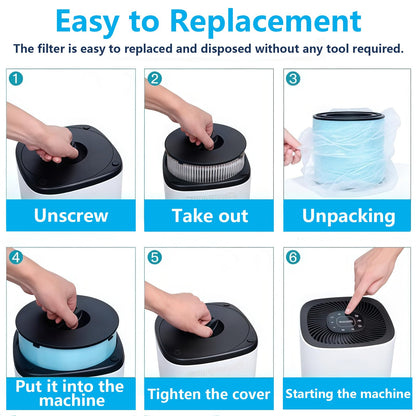 Easy to Replacement

The filter is easy to replaced and disposed without any tool required.

1

Unscrew

2

Take out

3

Unpacking

4

Put it into the machine

5

Tighten the cover

6

Starting the machine