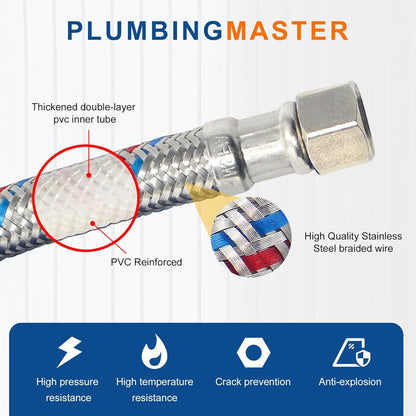 PLUMBINGMASTER

Thickened double-layer pvc inner tube

PVC Reinforced

High Quality Stainless Steel braided wire

High pressure resistance

High temperature resistance

Crack prevention

Anti-explosion