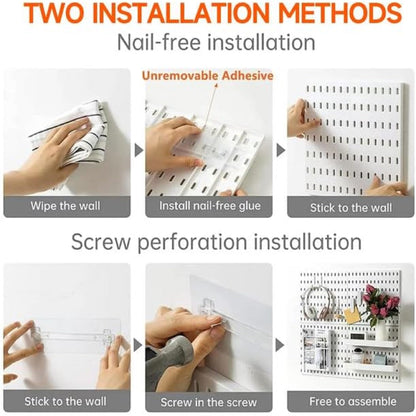 TWO INSTALLATION METHODS
Nail-free installation

Unremovable Adhesive

Wipe the wall

Install nail-free glue

Stick to the wall

Screw perforation installation

Stick to the wall

Screw in the screw

Free to assemble