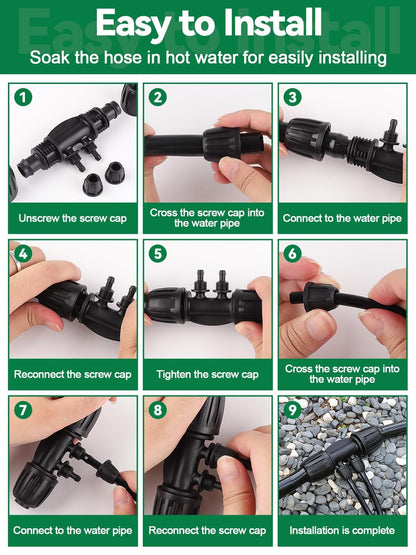 Easy to Install
Soak the hose in hot water for easily installing

1
Unscrew the screw cap

2
Cross the screw cap into the water pipe

3
Connect to the water pipe

4
Reconnect the screw cap

5
Tighten the screw cap

6
Cross the screw cap into the water pipe

7
Connect to the water pipe

8
Reconnect the screw cap

9
Installation is complete