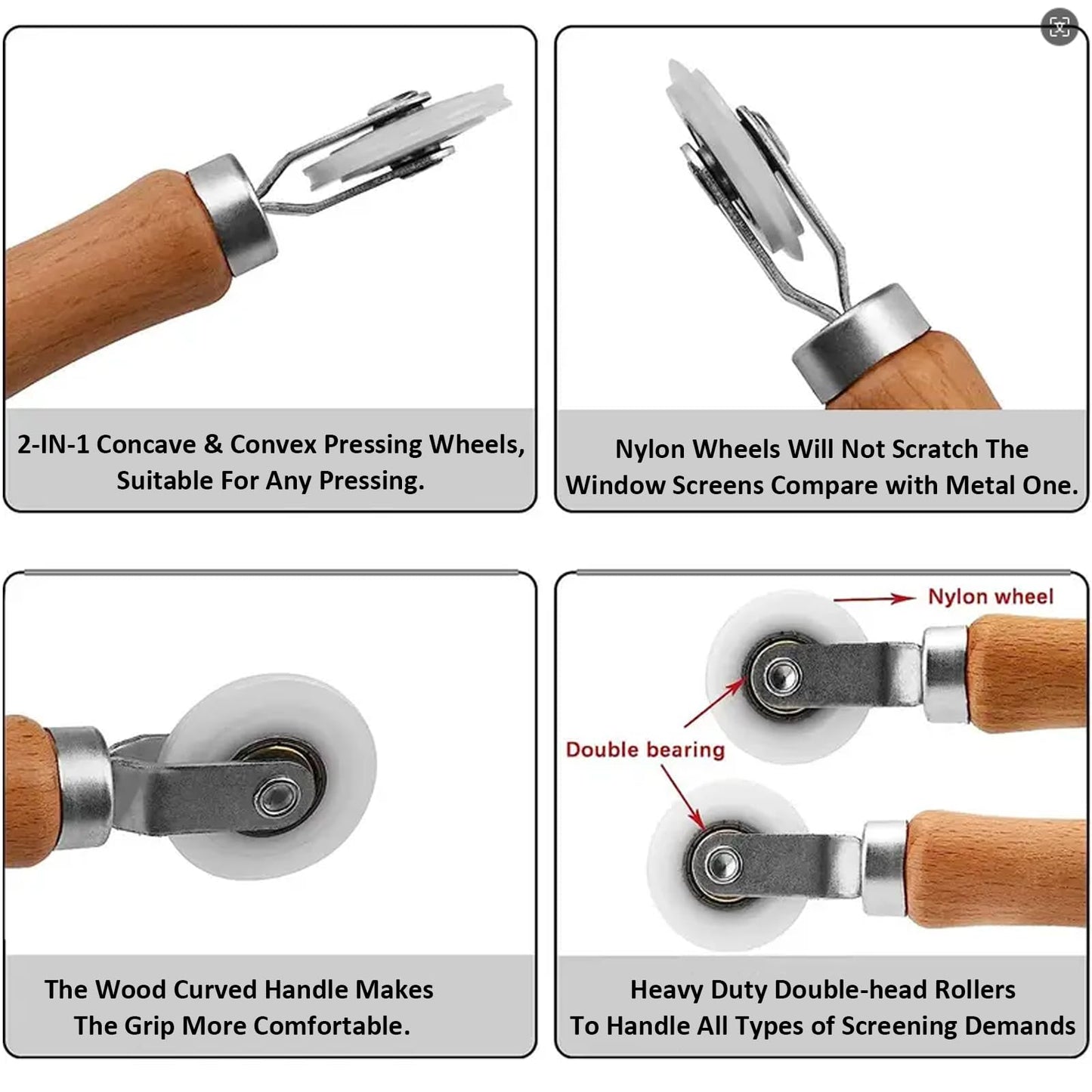 2-IN-1 Concave & Convex Pressing Wheels, Suitable For Any Pressing.

Nylon Wheels Will Not Scratch The Window Screens Compare with Metal One.

The Wood Curved Handle Makes The Grip More Comfortable.

Nylon wheel

Double bearing

Heavy Duty Double-head Rollers To Handle All Types of Screening Demands