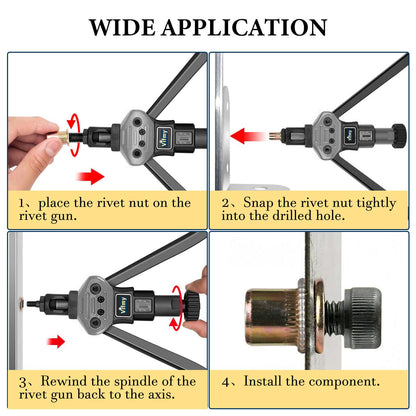 WIDE APPLICATION

Vilmy

1、place the rivet nut on the rivet gun.

Vilmy

2、Snap the rivet nut tightly into the drilled hole.

Vilmy

3、Rewind the spindle of the rivet gun back to the axis.

4、Install the component.