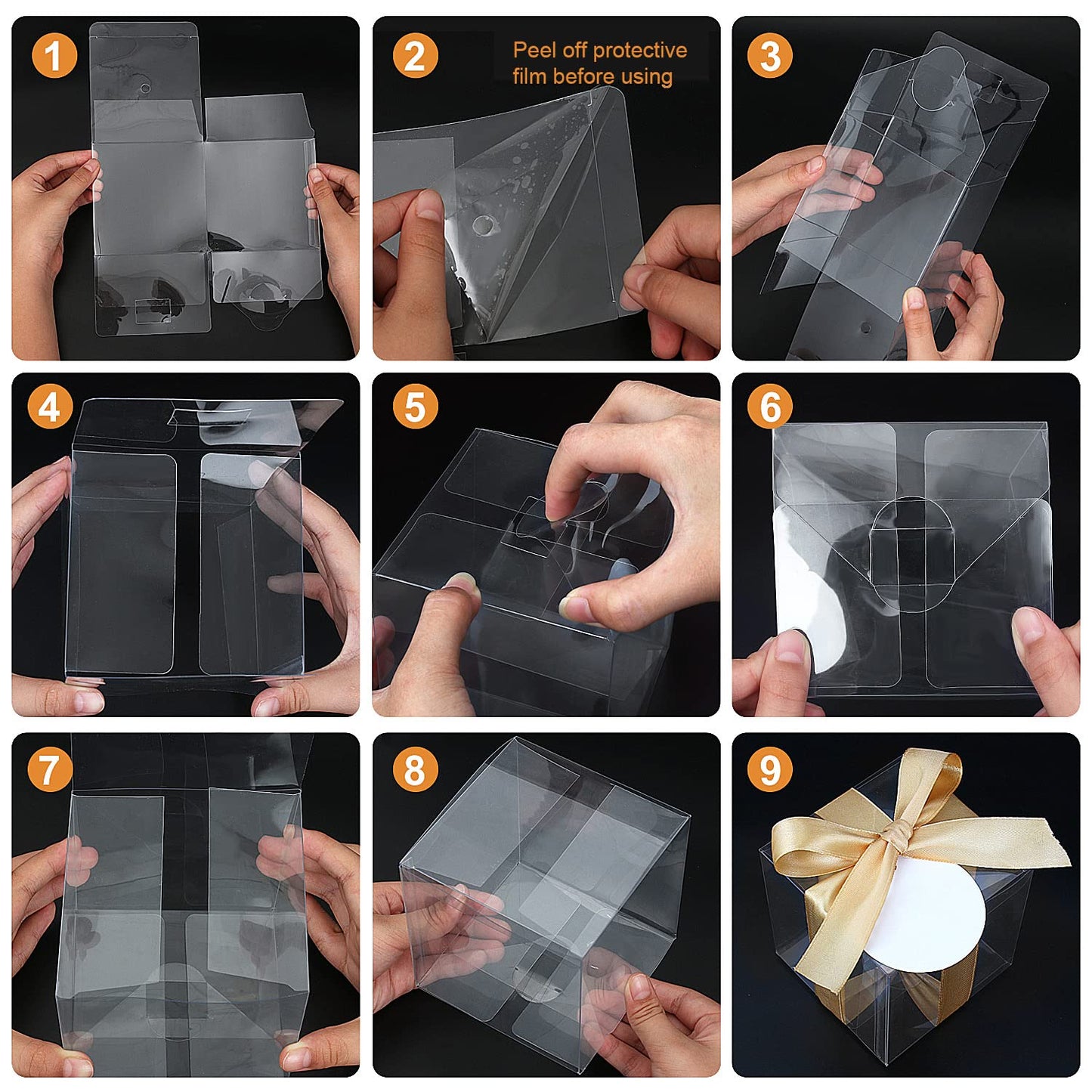 1

2

Peel off protective film before using

3

4

5

6

7

8

9