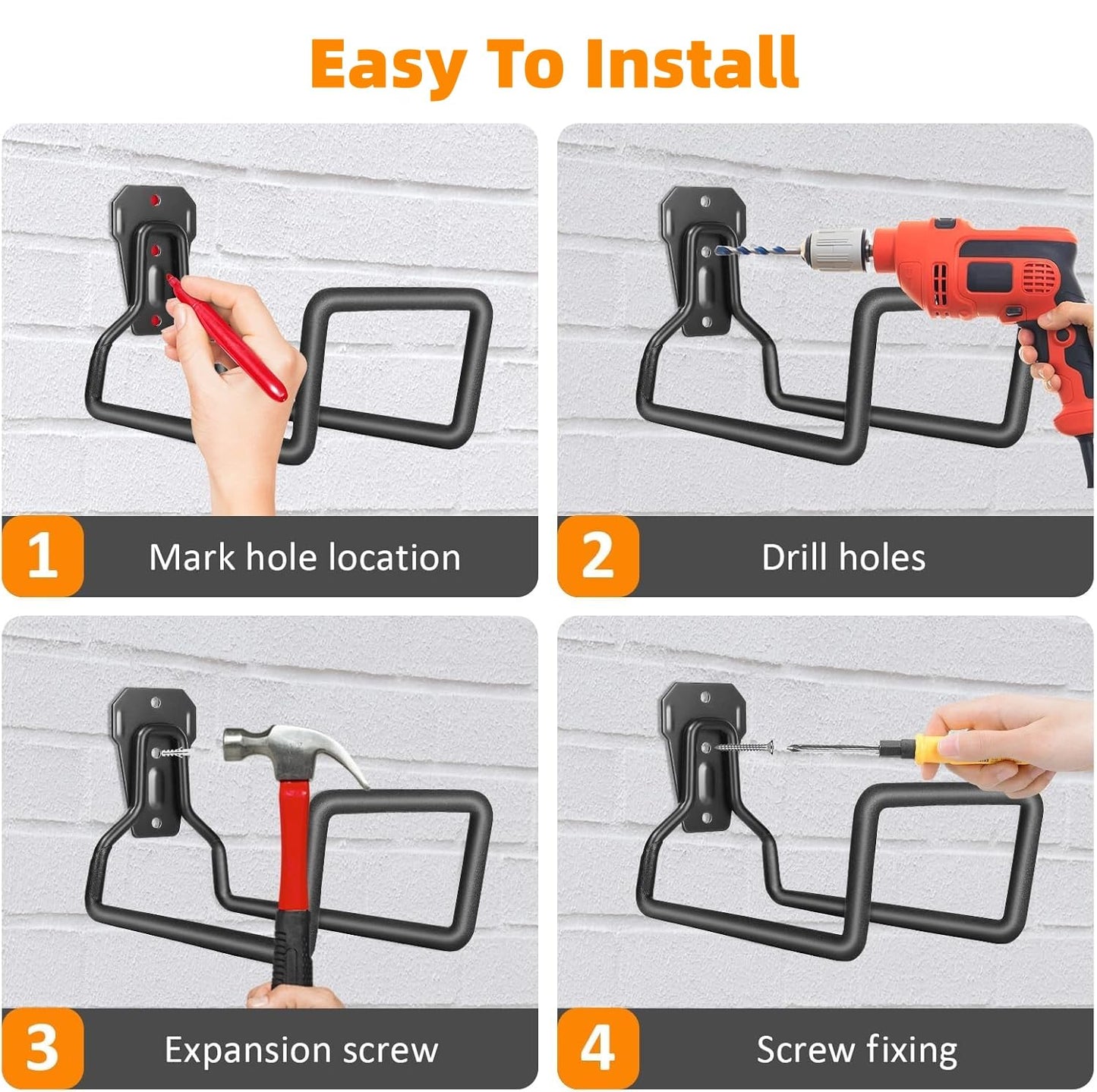 Easy To Install

1 Mark hole location

2 Drill holes

3 Expansion screw

4 Screw fixing