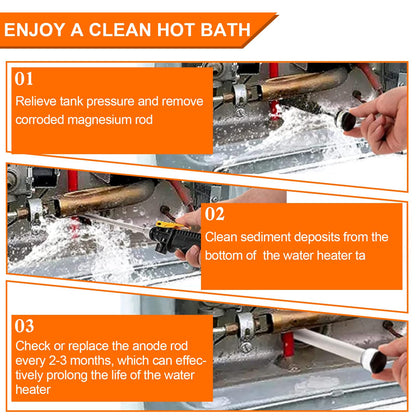 ENJOY A CLEAN HOT BATH

01
Relieve tank pressure and remove corroded magnesium rod

02
Clean sediment deposits from the bottom of  the water heater ta

03
Check or replace the anode rod every 2-3 months, which can effectively prolong the life of the water heater