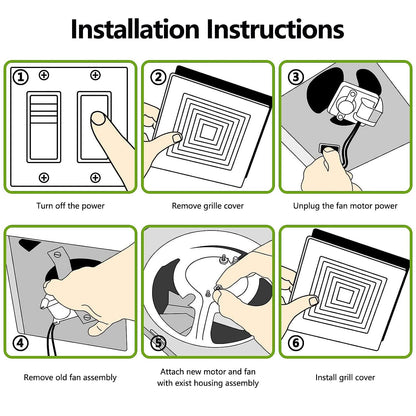 Installation Instructions

1

Turn off the power

2

Remove grille cover

3

Unplug the fan motor power

4

Remove old fan assembly

5

Attach new motor and fan with exist housing assembly

6

Install grill cover