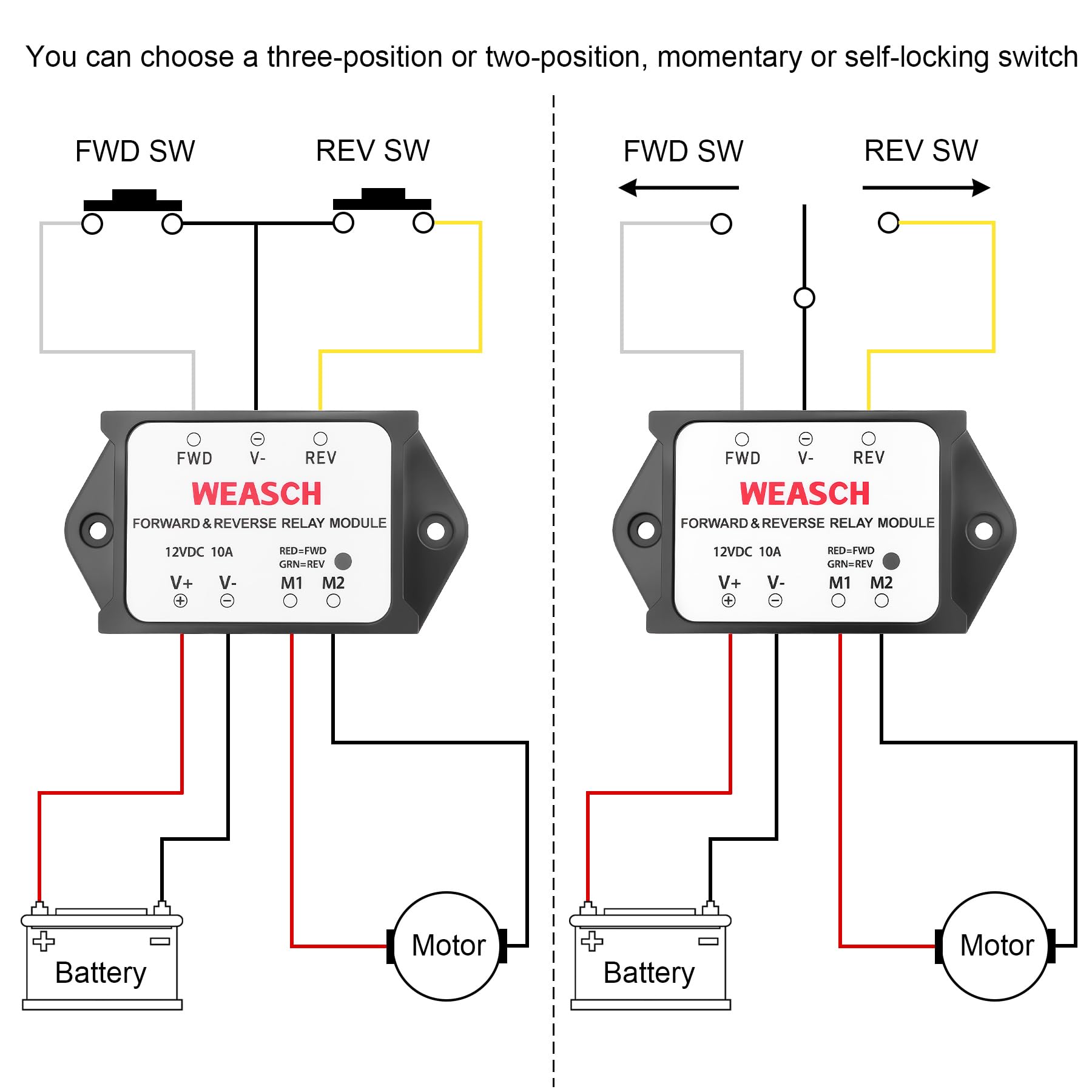 You can choose a three-position or two-position, momentary or self-locking switch

FWD SW
REV SW

FWD V- REV
WEASCH
FORWARD & REVERSE RELAY MODULE
12VDC 10A
RED=FWD
GRN=REV
V+ V- M1 M2

Battery
Motor

FWD SW
REV SW

FWD V- REV
WEASCH
FORWARD & REVERSE RELAY MODULE
12VDC 10A
RED=FWD
GRN=REV
V+ V- M1 M2

Battery
Motor