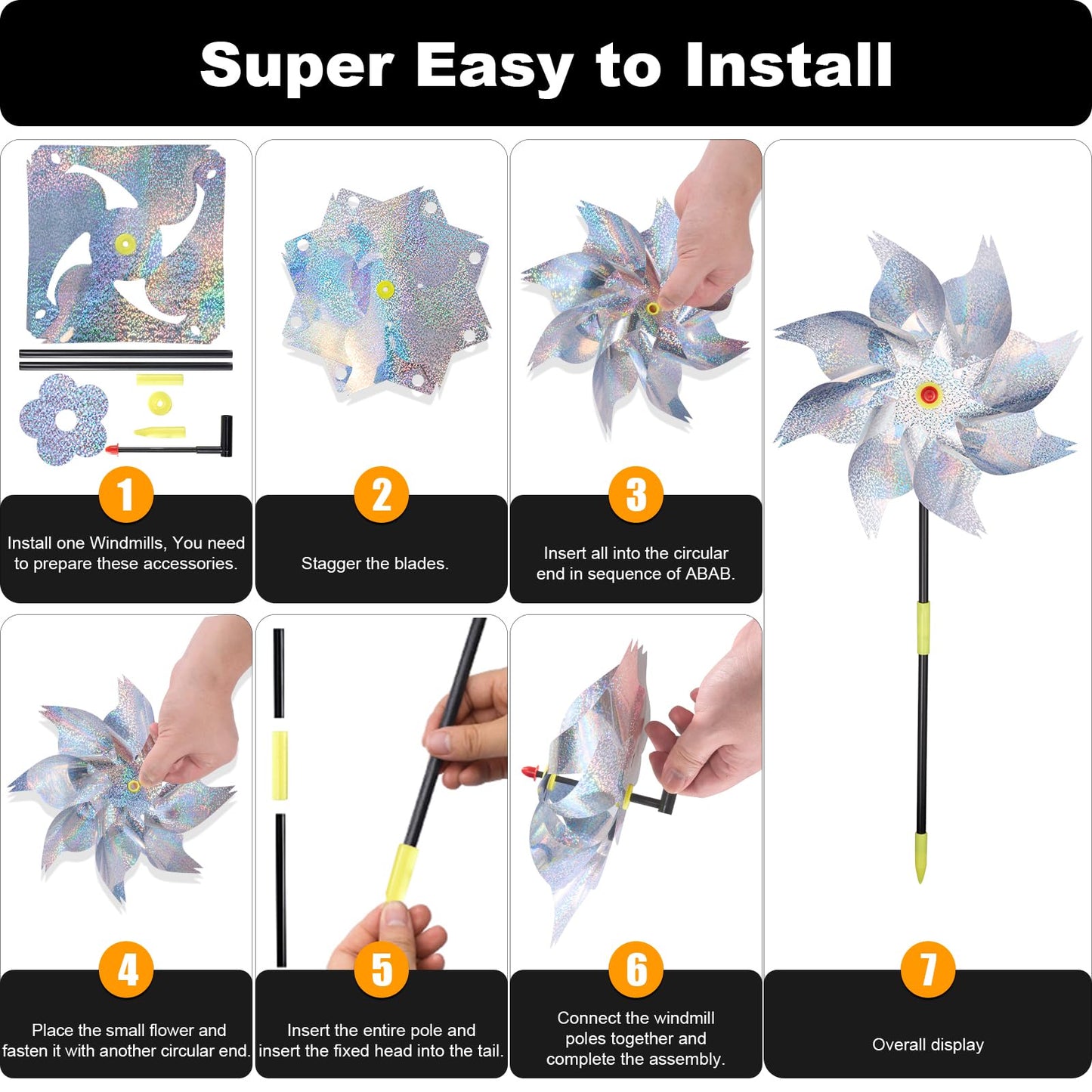 Super Easy to Install

1
Install one Windmills, You need to prepare these accessories.

2
Stagger the blades.

3
Insert all into the circular end in sequence of ABAB.

4
Place the small flower and fasten it with another circular end.

5
Insert the entire pole and insert the fixed head into the tail.

6
Connect the windmill poles together and complete the assembly.

7
Overall display