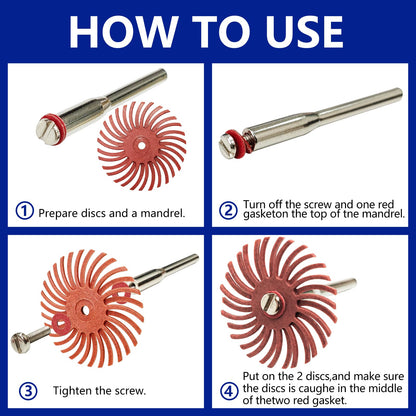 HOW TO USE

① Prepare discs and a mandrel.

② Turn off the screw and one red gasketon the top of tne mandrel.

③ Tighten the screw.

④ Put on the 2 discs,and make sure the discs is caughe in the middle of thetwo red gasket.