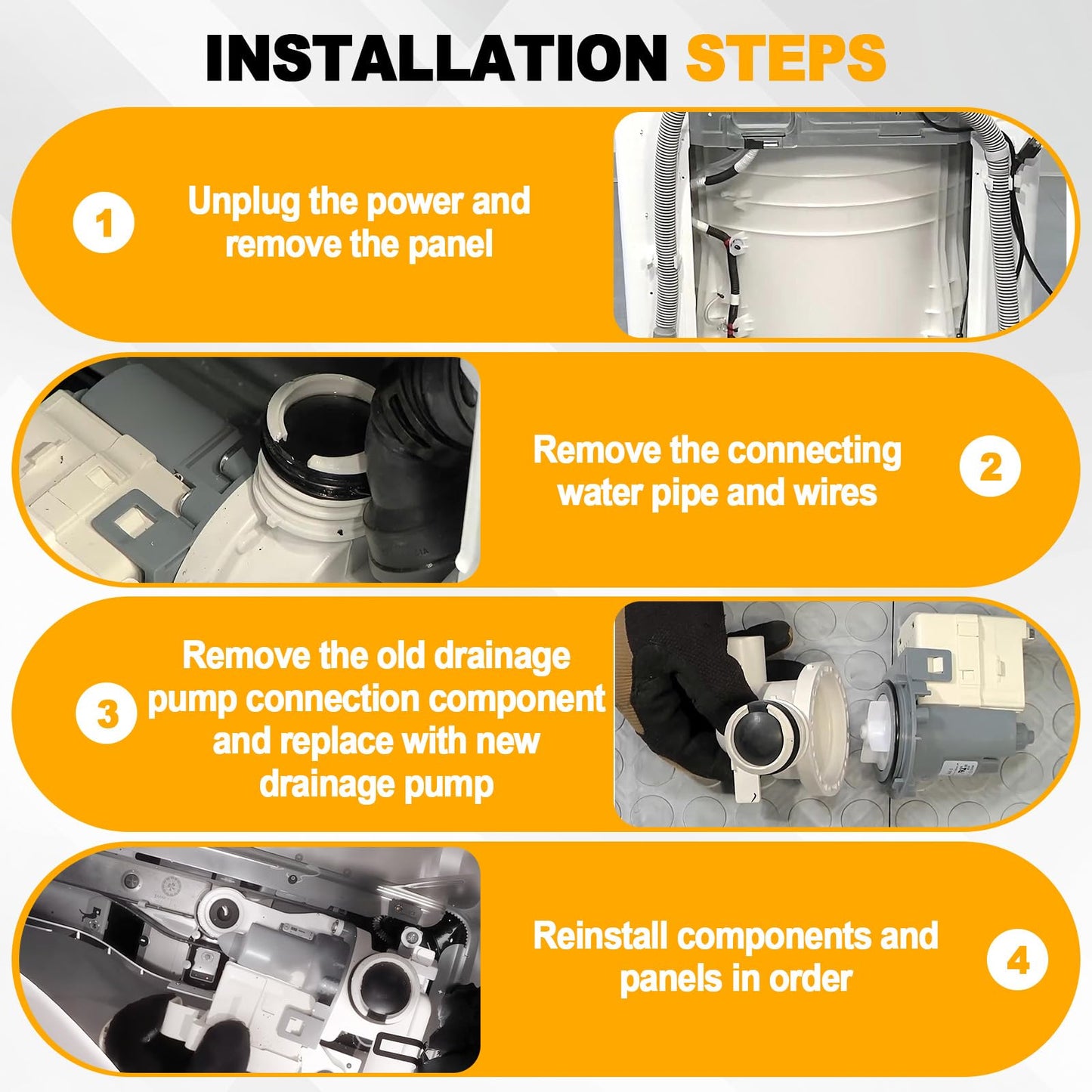 INSTALLATION STEPS

1

Unplug the power and remove the panel

Remove the connecting water pipe and wires

2

3

Remove the old drainage pump connection component and replace with new drainage pump

Reinstall components and panels in order

4