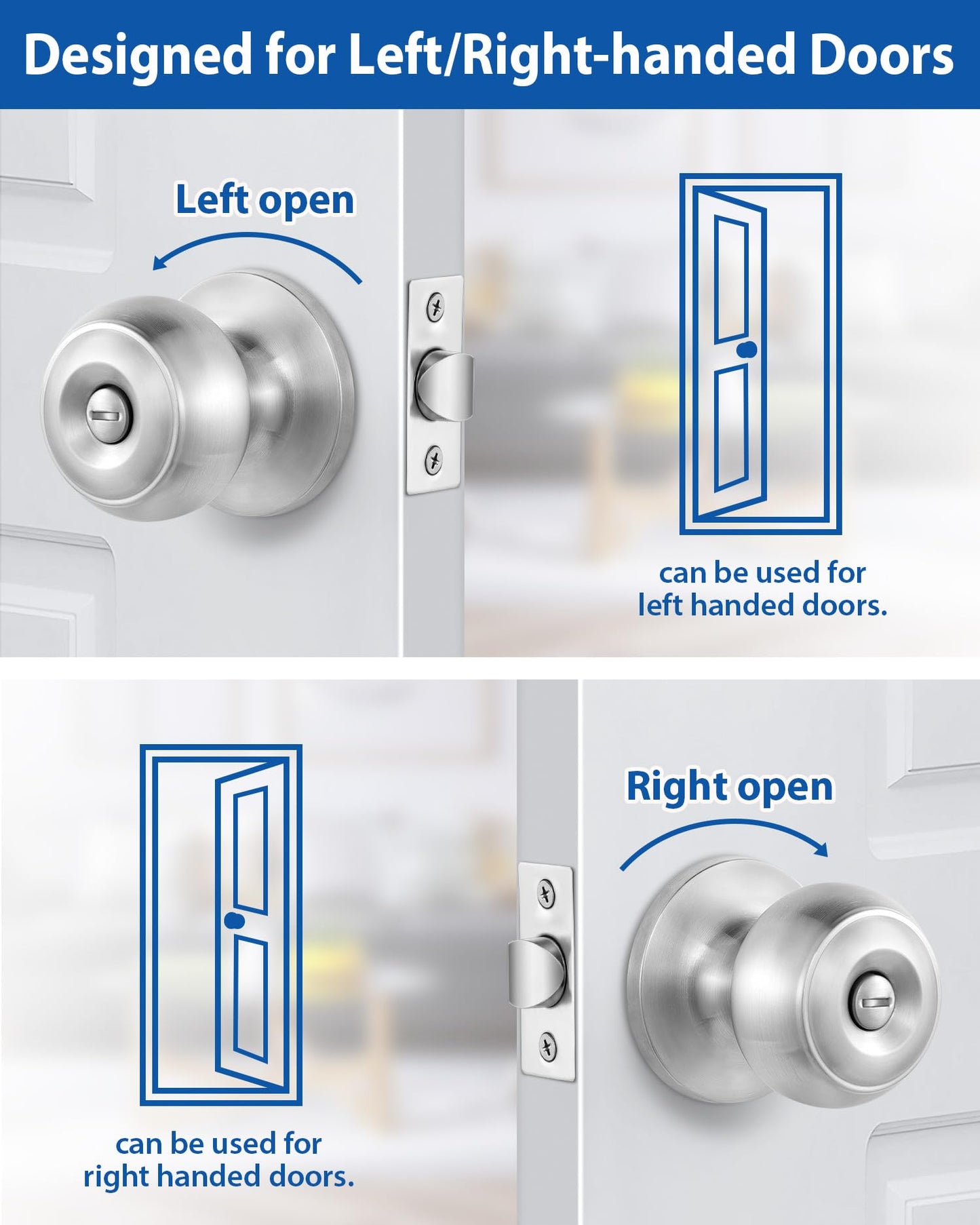 Designed for Left/Right-handed Doors

Left open

can be used for left handed doors.

can be used for right handed doors.

Right open