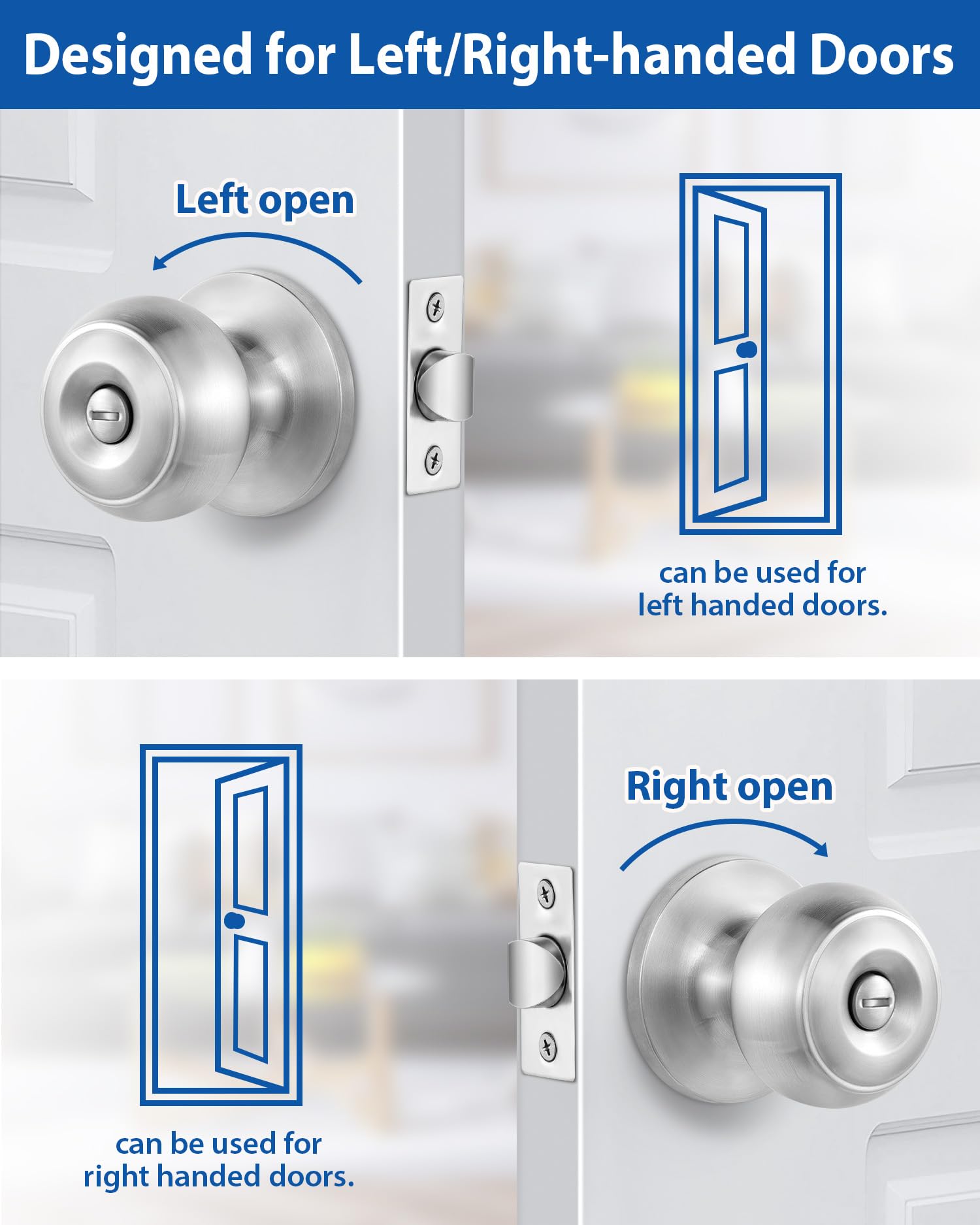 Designed for Left/Right-handed Doors

Left open

can be used for left handed doors.

can be used for right handed doors.

Right open