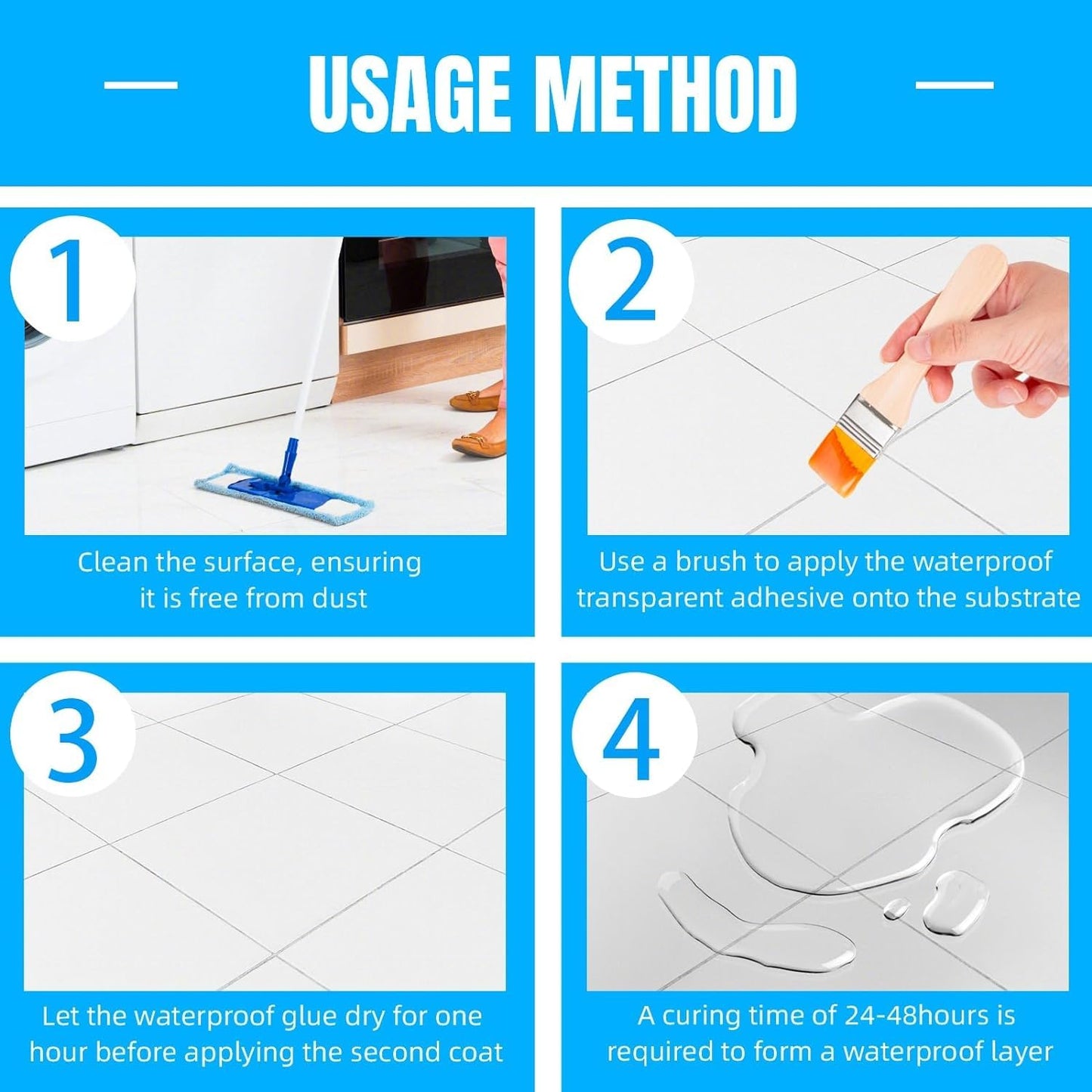 USAGE METHOD

1

Clean the surface, ensuring it is free from dust

2

Use a brush to apply the waterproof transparent adhesive onto the substrate

3

Let the waterproof glue dry for one hour before applying the second coat

4

A curing time of 24-48hours is required to form a waterproof layer