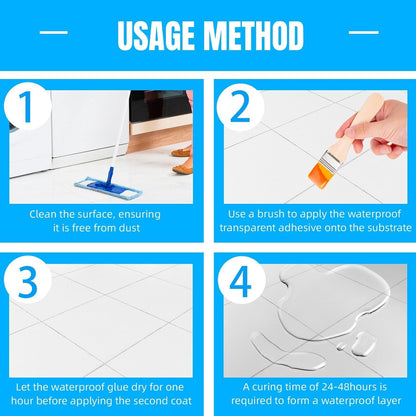 USAGE METHOD

1

Clean the surface, ensuring it is free from dust

2

Use a brush to apply the waterproof transparent adhesive onto the substrate

3

Let the waterproof glue dry for one hour before applying the second coat

4

A curing time of 24-48hours is required to form a waterproof layer