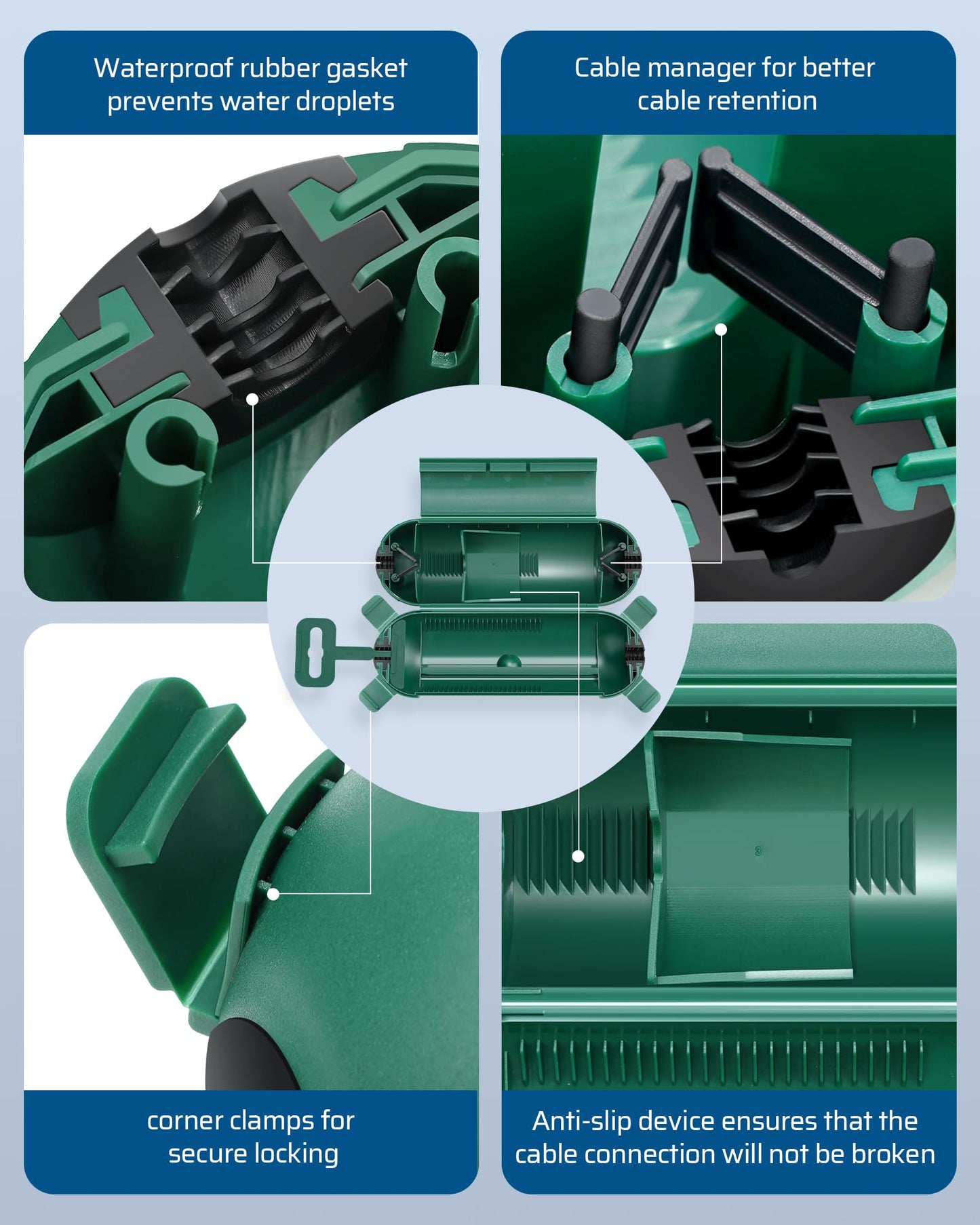 Waterproof rubber gasket prevents water droplets

Cable manager for better cable retention

corner clamps for secure locking

Anti-slip device ensures that the cable connection will not be broken