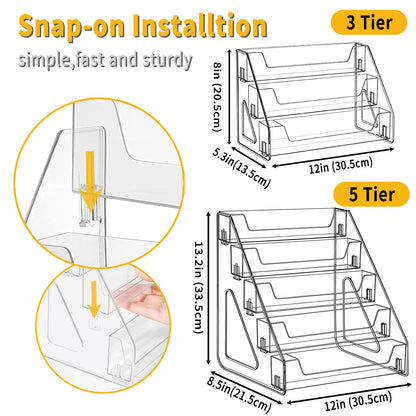 Snap-on Installtion

simple,fast and sturdy

3 Tier

8in (20.5cm)

5.3in(13.5cm)

12in (30.5cm)

5 Tier

13.2in (33.5cm)

8.5in(21.5cm)

12in (30.5cm)