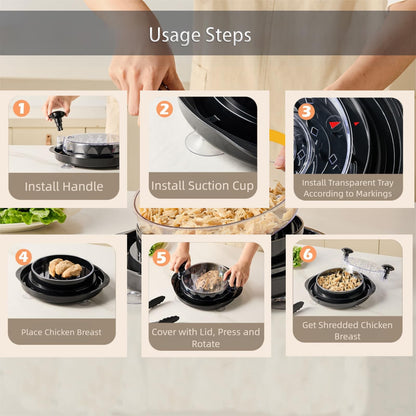 Usage Steps

1
Install Handle

2
Install Suction Cup

3
Install Transparent Tray According to Markings

4
Place Chicken Breast

5
Cover with Lid, Press and Rotate

6
Get Shredded Chicken Breast