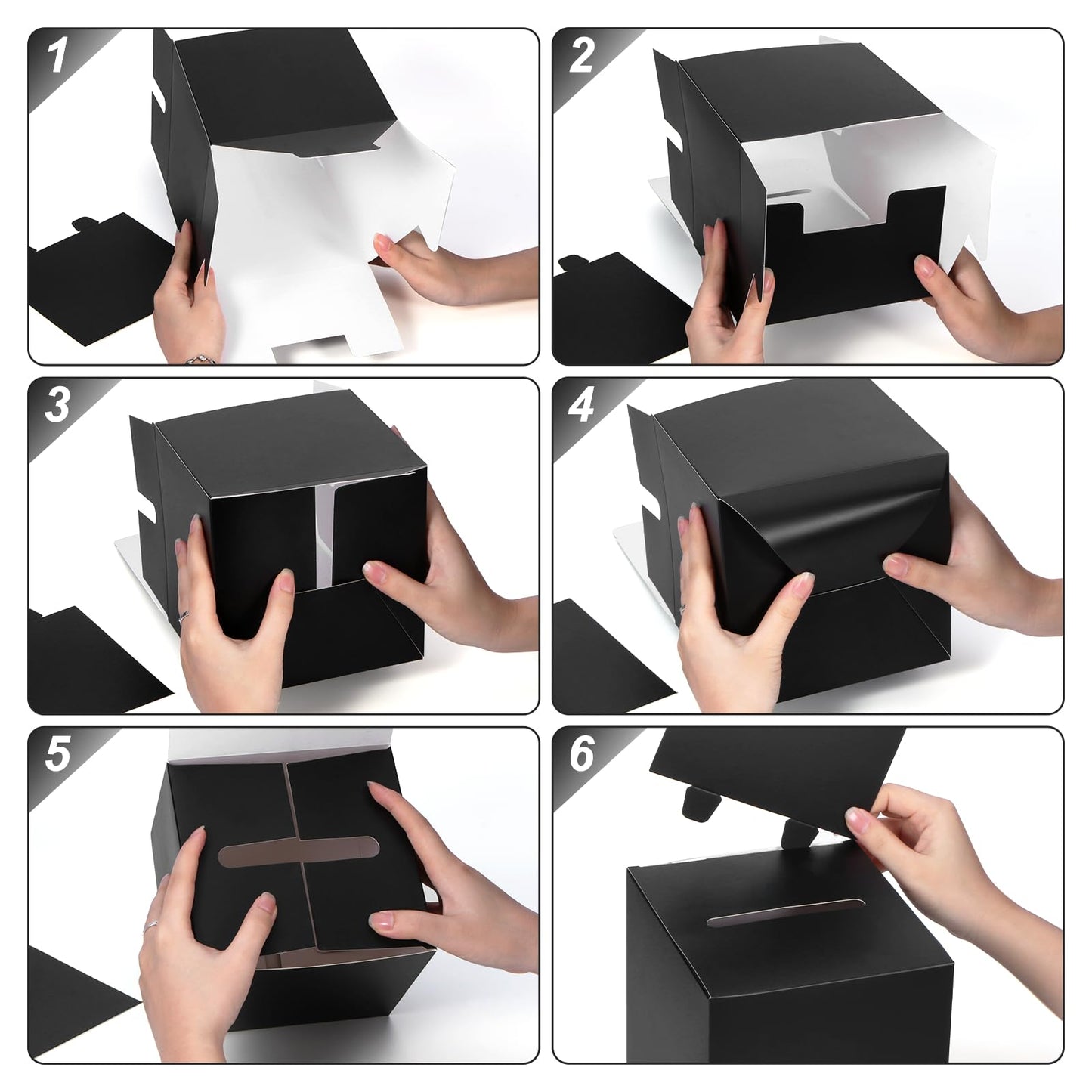 1

2

3

4

5

6