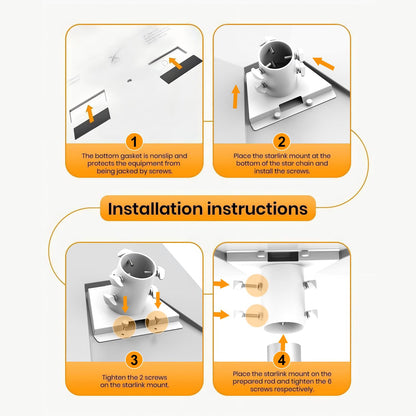 1

The bottom gasket is nonslip and protects the equipment from being jacked by screws.

2

Place the starlink mount at the bottom of the star chain and install the screws.

Installation instructions

3

Tighten the 2 screws on the starlink mount.

4

Place the starlink mount on the prepared rod and tighten the 6 screws respectively.