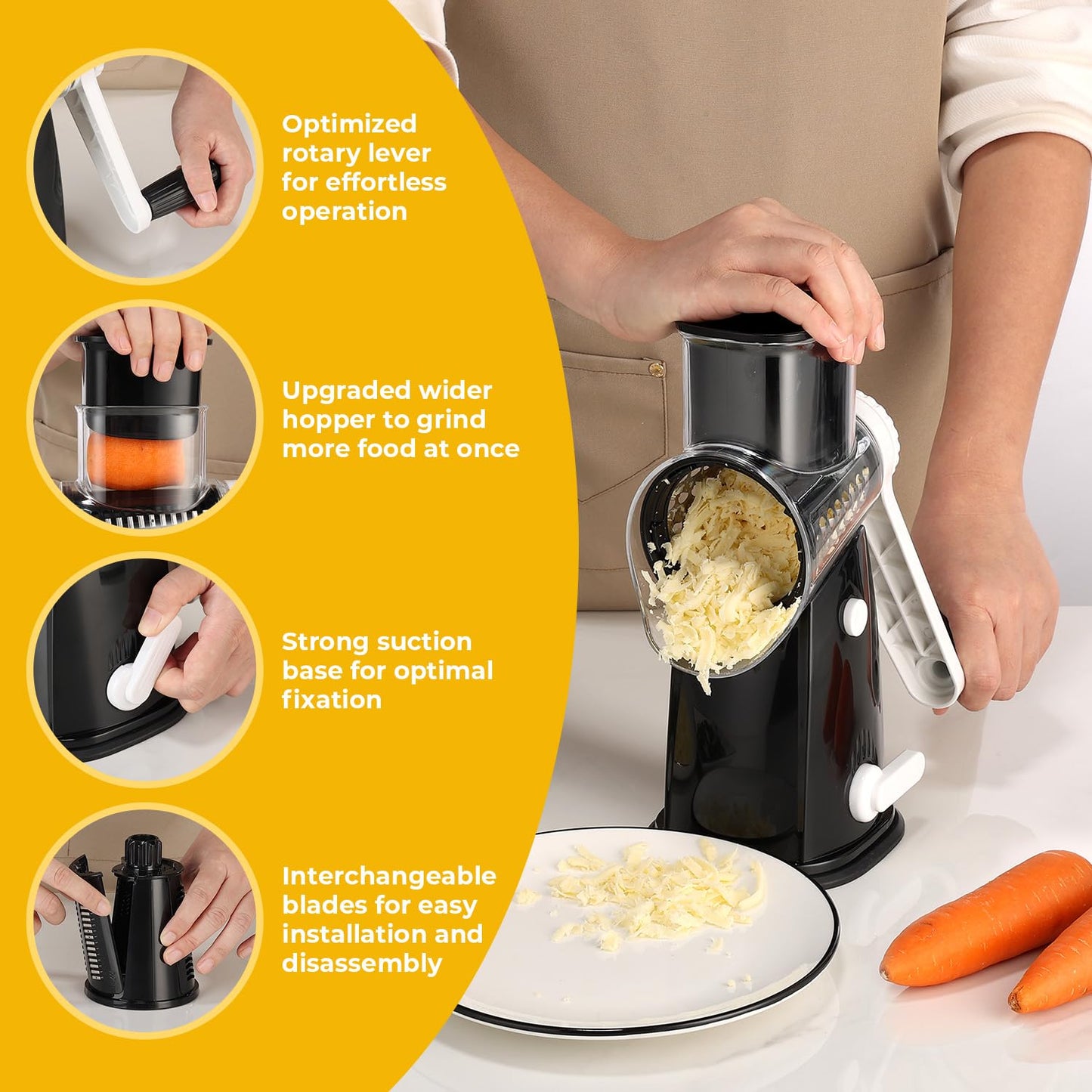 Optimized rotary lever for effortless operation

Upgraded wider hopper to grind more food at once

Strong suction base for optimal fixation

Interchangeable blades for easy installation and disassembly