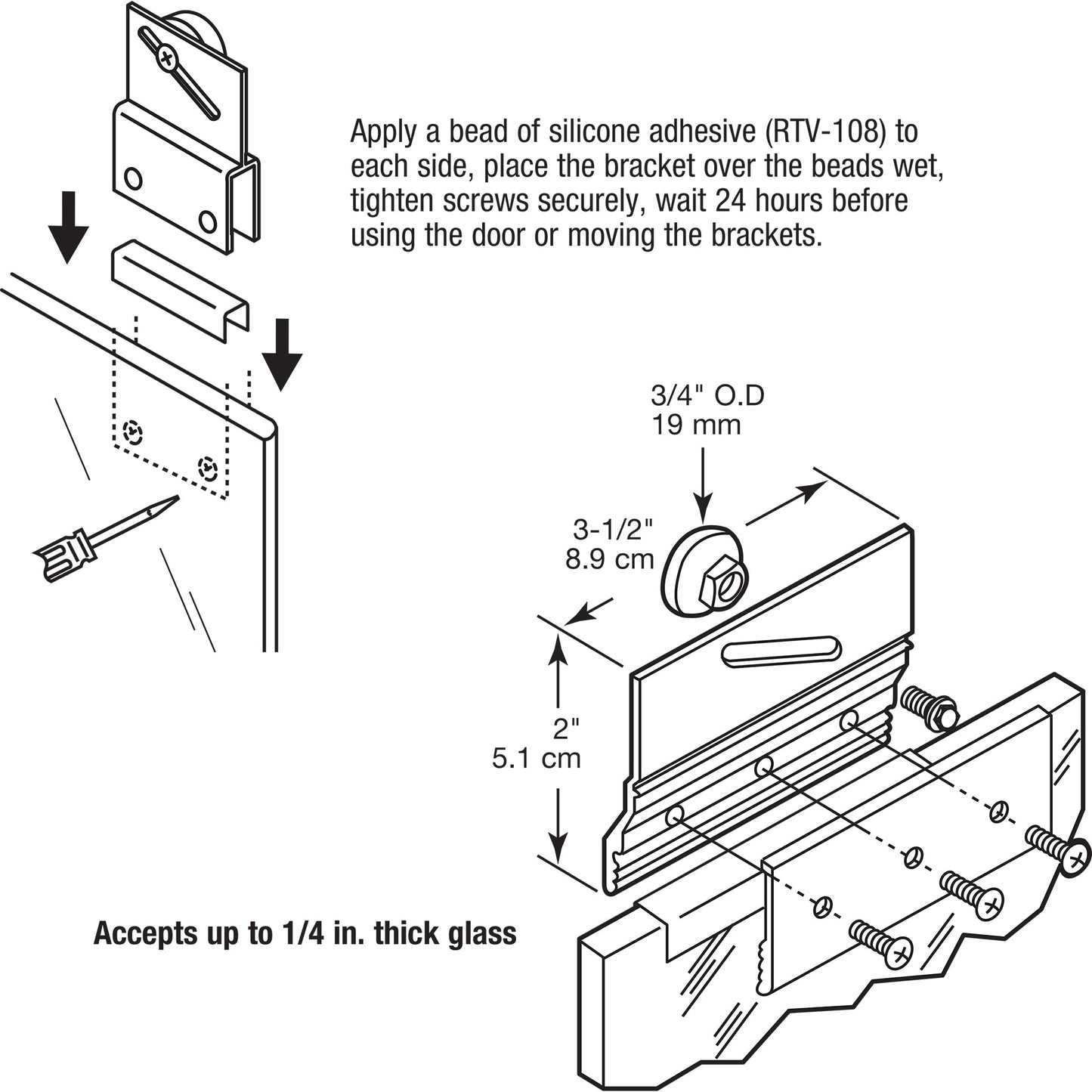 Apply a bead of silicone adhesive (RTV-108) to each side, place the bracket over the beads wet, tighten screws securely, wait 24 hours before using the door or moving the brackets.

3/4" O.D
19 mm

3-1/2"
8.9 cm

2"
5.1 cm

Accepts up to 1/4 in. thick glass