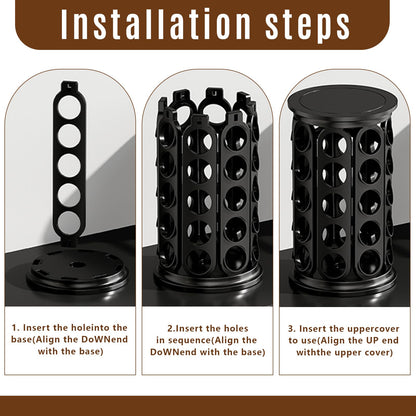 Installation steps

1. Insert the holeinto the base(Align the DoWNend with the base)

2.Insert the holes in sequence(Align the DoWNend with the base)

3. Insert the uppercover to use(Align the UP end withthe upper cover)