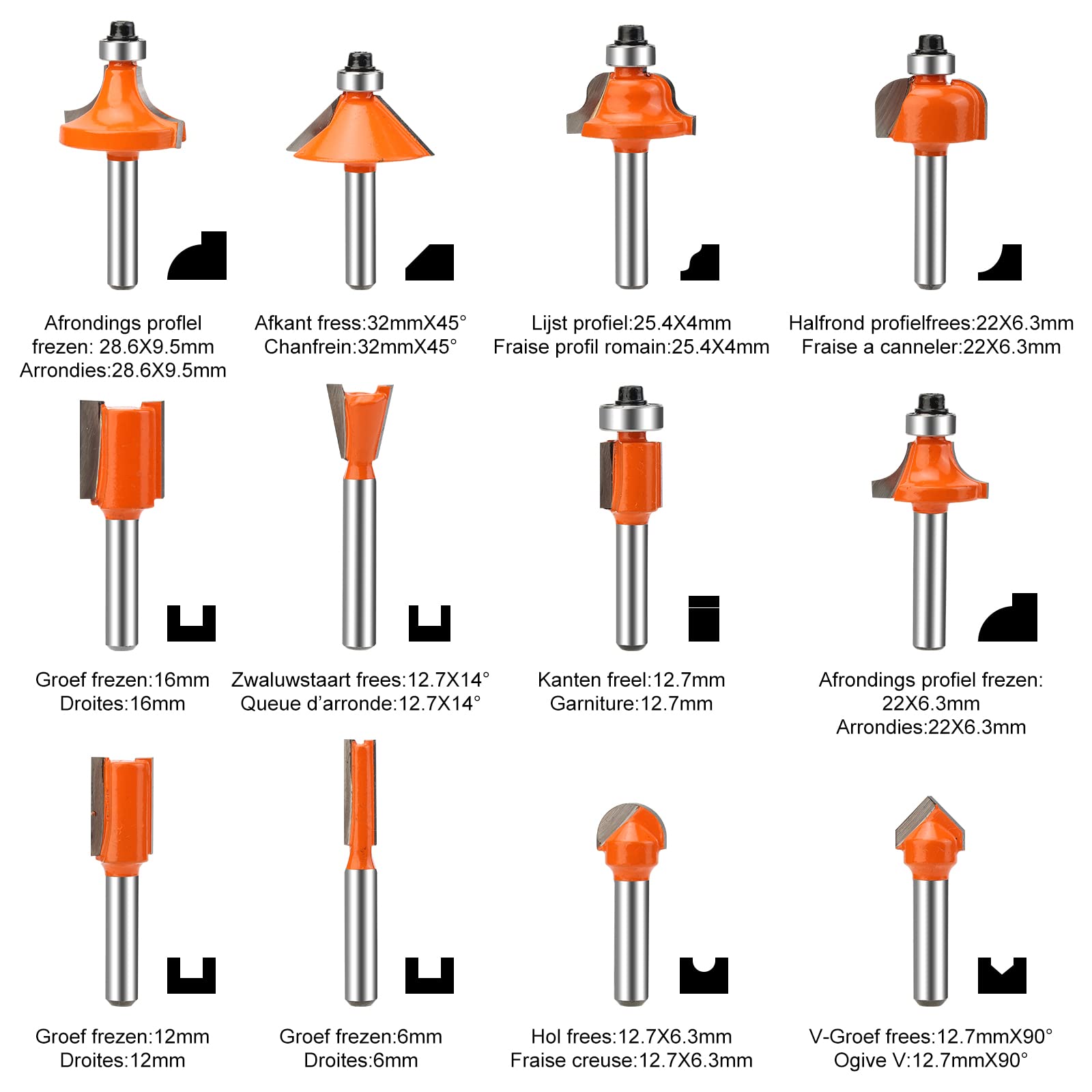 Afrondings proflel frezen: 28.6X9.5mm Arrondies:28.6X9.5mm

Afkant fress:32mmX45° Chanfrein:32mmX45°

Lijst profiel:25.4X4mm Fraise profil romain:25.4X4mm

Halfrond profielfrees:22X6.3mm Fraise a canneler:22X6.3mm

Groef frezen:16mm Droites:16mm

Zwaluwstaart frees:12.7X14° Queue d'arronde:12.7X14°

Kanten freel:12.7mm Garniture:12.7mm

Afrondings profiel frezen: 22X6.3mm Arrondies:22X6.3mm

Groef frezen:12mm Droites:12mm

Groef frezen:6mm Droites:6mm

Hol frees:12.7X6.3mm Fraise creuse:12.7X6.3mm

V-Groef frees:12.7mmX90° Ogive V:12.7mmX90°