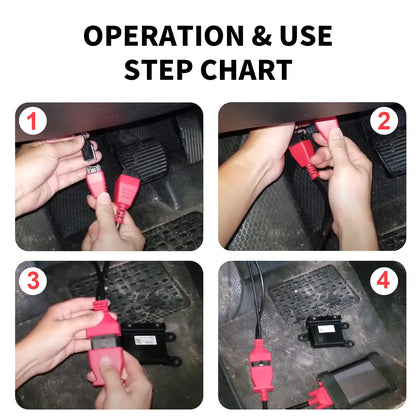 OPERATION & USE
STEP CHART

1

2

3

4