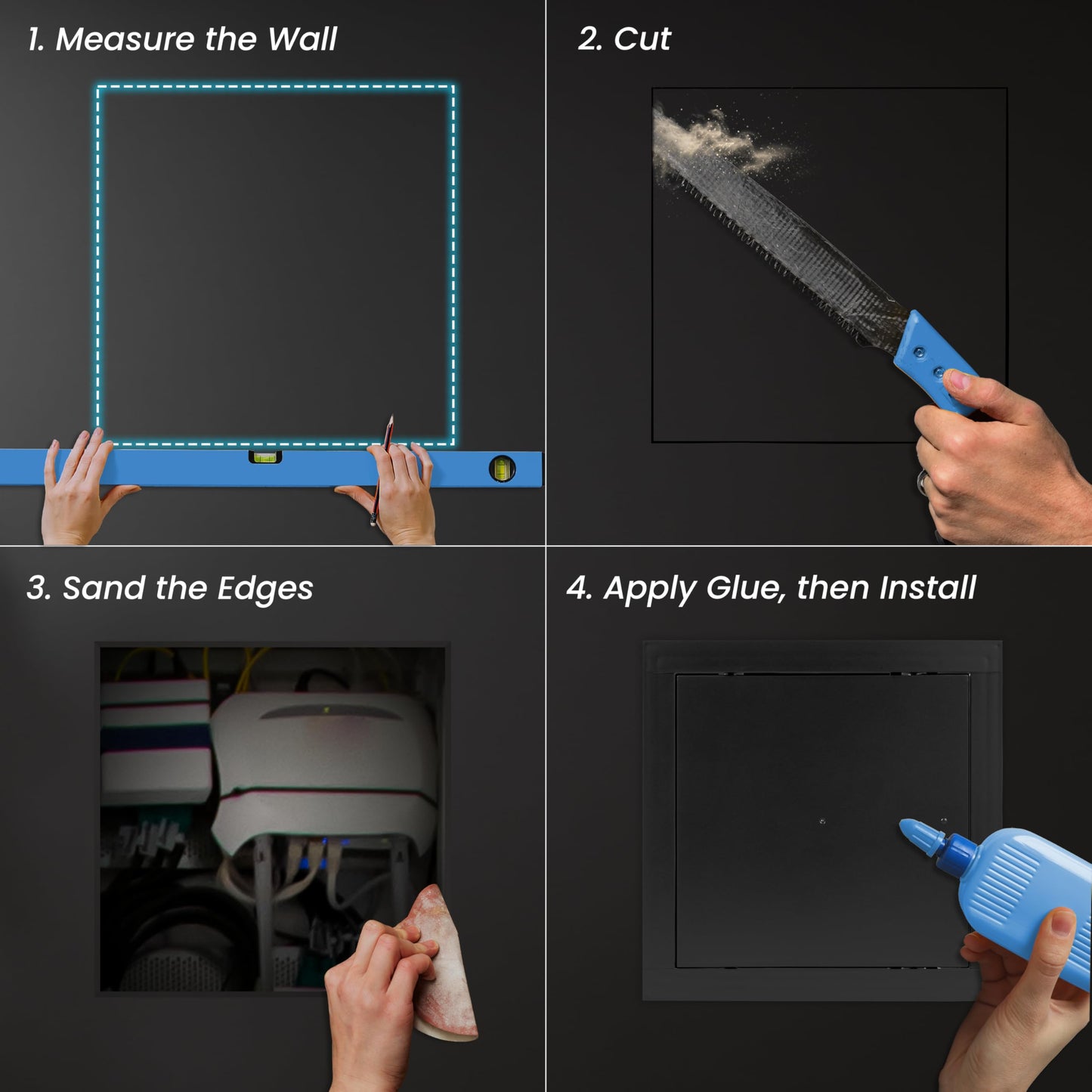 1. Measure the Wall

2. Cut

3. Sand the Edges

4. Apply Glue, then Install