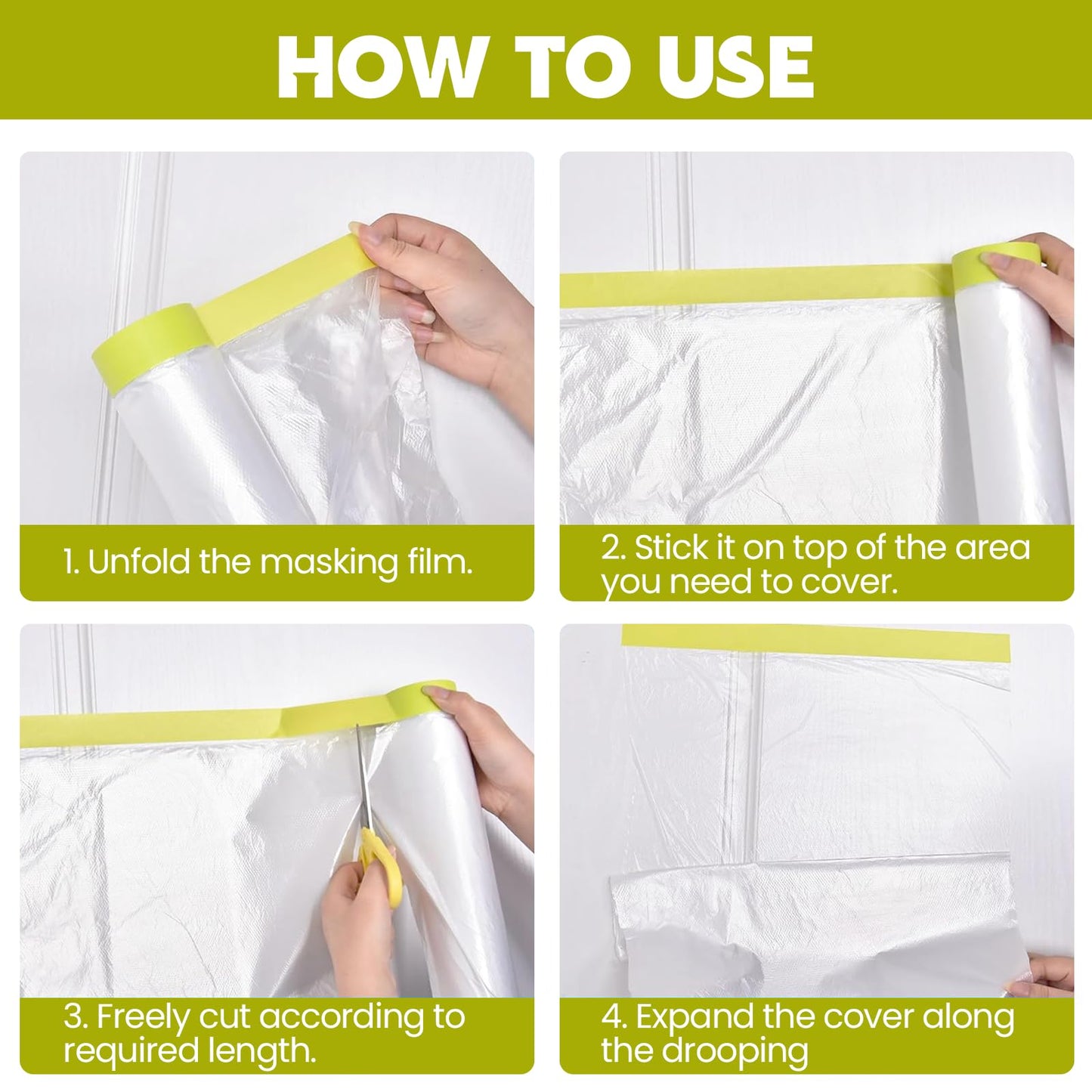 HOW TO USE

1. Unfold the masking film.

2. Stick it on top of the area you need to cover.

3. Freely cut according to required length.

4. Expand the cover along the drooping