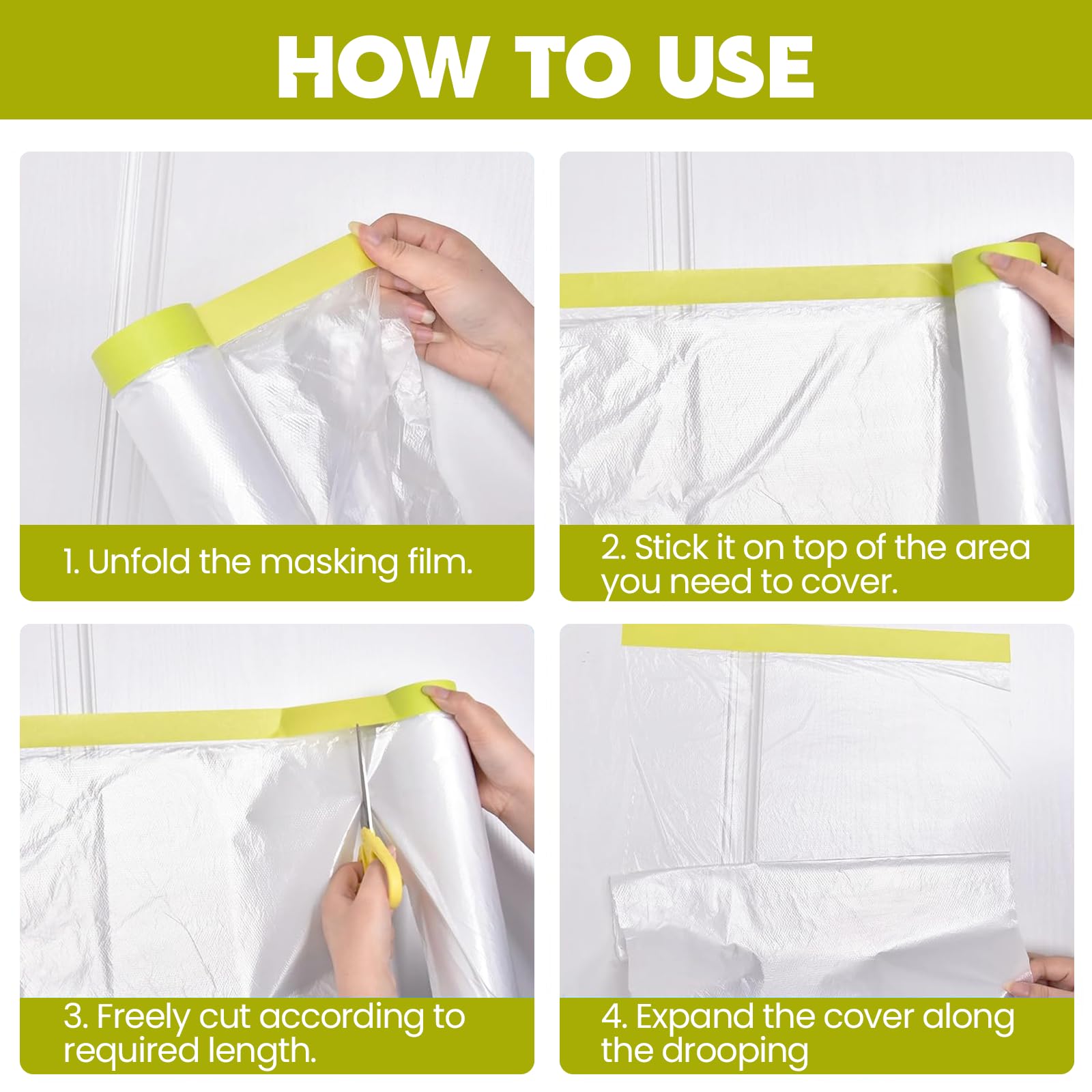 HOW TO USE

1. Unfold the masking film.

2. Stick it on top of the area you need to cover.

3. Freely cut according to required length.

4. Expand the cover along the drooping