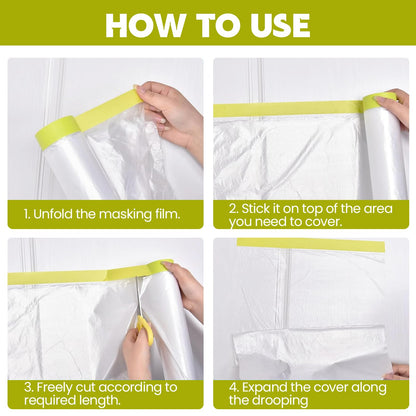 HOW TO USE

1. Unfold the masking film.

2. Stick it on top of the area you need to cover.

3. Freely cut according to required length.

4. Expand the cover along the drooping