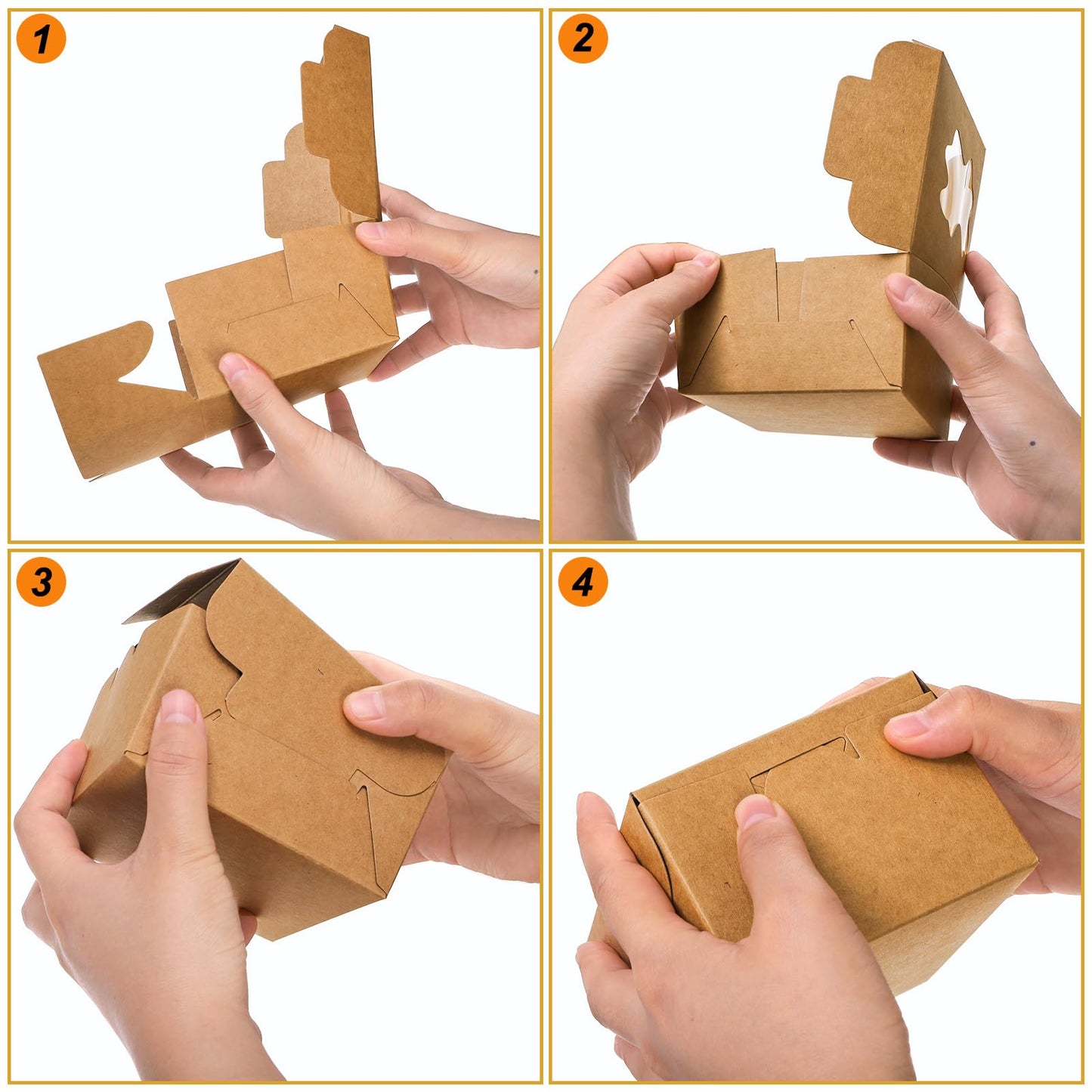 1

2

3

4