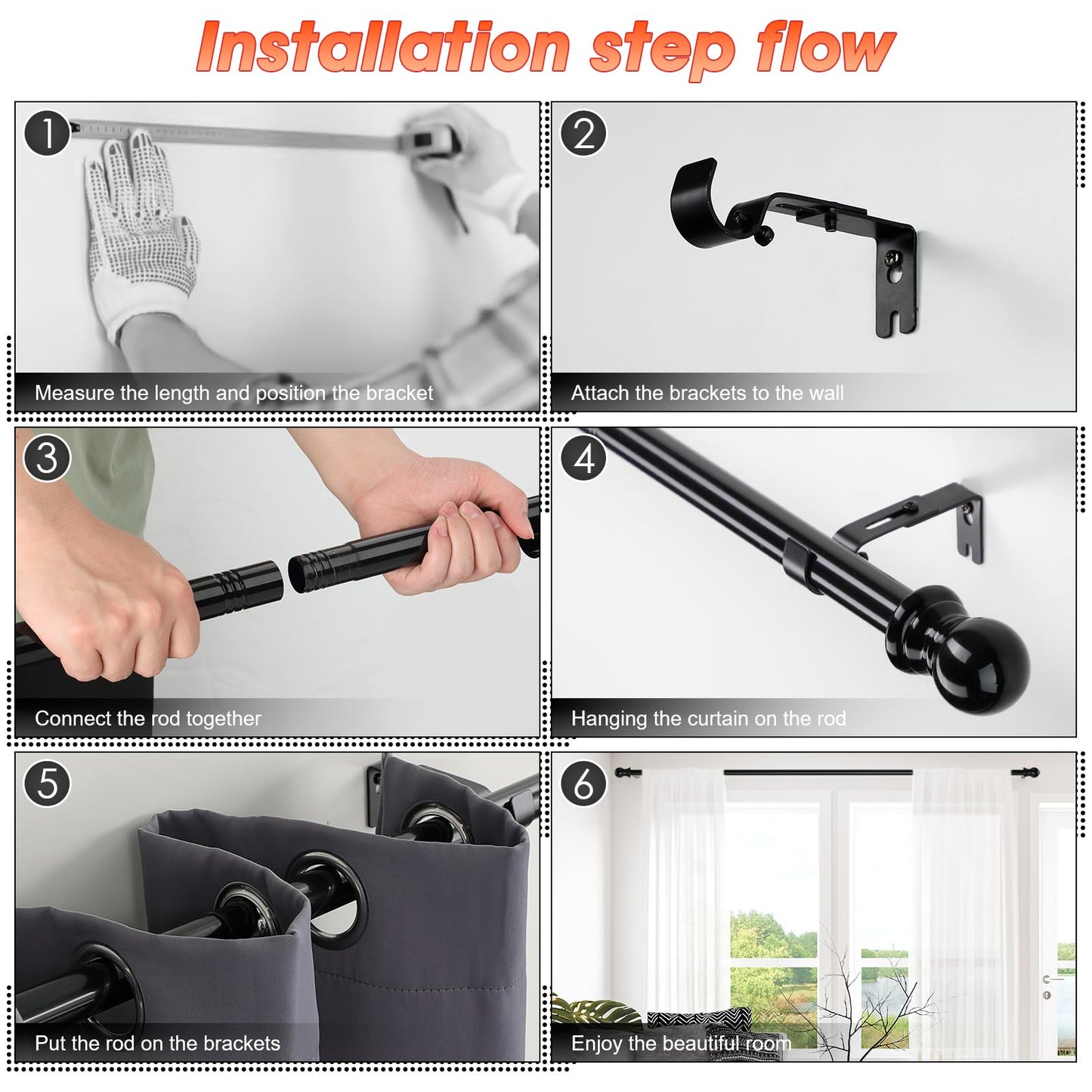 Installation step flow

1
Measure the length and position the bracket

2
Attach the brackets to the wall

3
Connect the rod together

4
Hanging the curtain on the rod

5
Put the rod on the brackets

6
Enjoy the beautiful room