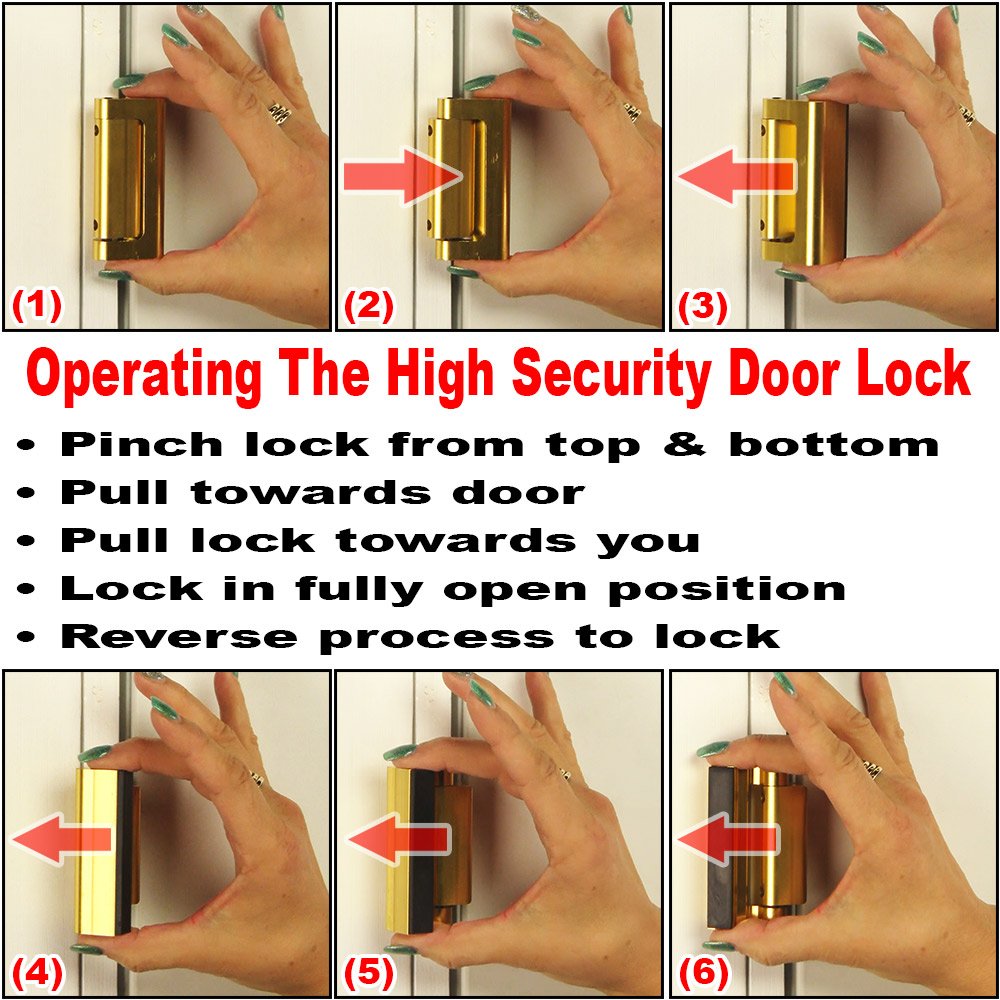 (1)

(2)

(3)

Operating The High Security Door Lock

• Pinch lock from top & bottom
• Pull towards door
• Pull lock towards you
• Lock in fully open position
• Reverse process to lock

(4)

(5)

(6)