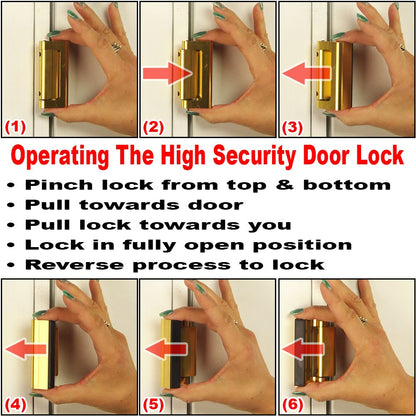 (1)

(2)

(3)

Operating The High Security Door Lock

• Pinch lock from top & bottom
• Pull towards door
• Pull lock towards you
• Lock in fully open position
• Reverse process to lock

(4)

(5)

(6)