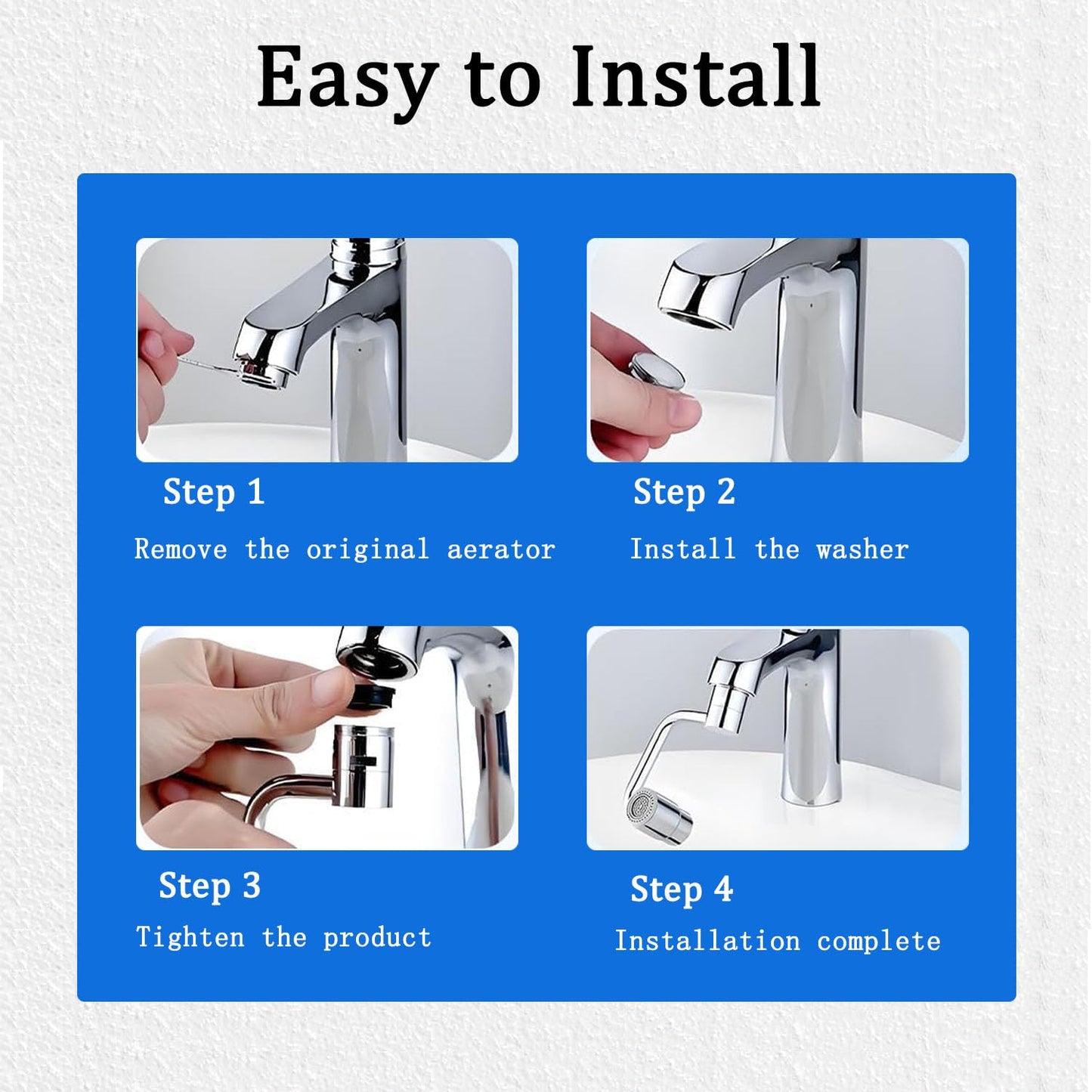 Easy to Install

Step 1

Remove the original aerator

Step 2

Install the washer

Step 3

Tighten the product

Step 4

Installation complete