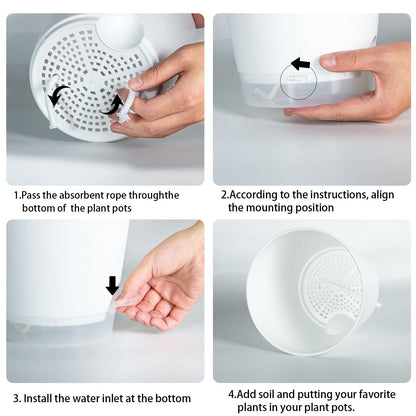 1.Pass the absorbent rope throughthe bottom of the plant pots

2.According to the instructions, align the mounting position

3. Install the water inlet at the bottom

4.Add soil and putting your favorite plants in your plant pots.