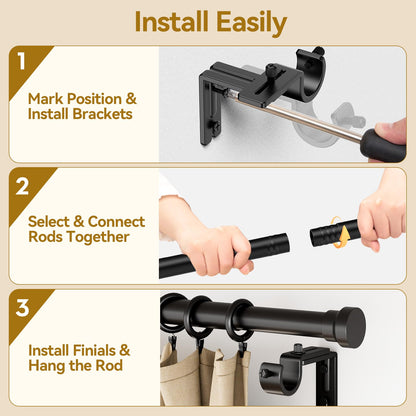 Install Easily

1

Mark Position & Install Brackets

2

Select & Connect Rods Together

3

Install Finials & Hang the Rod