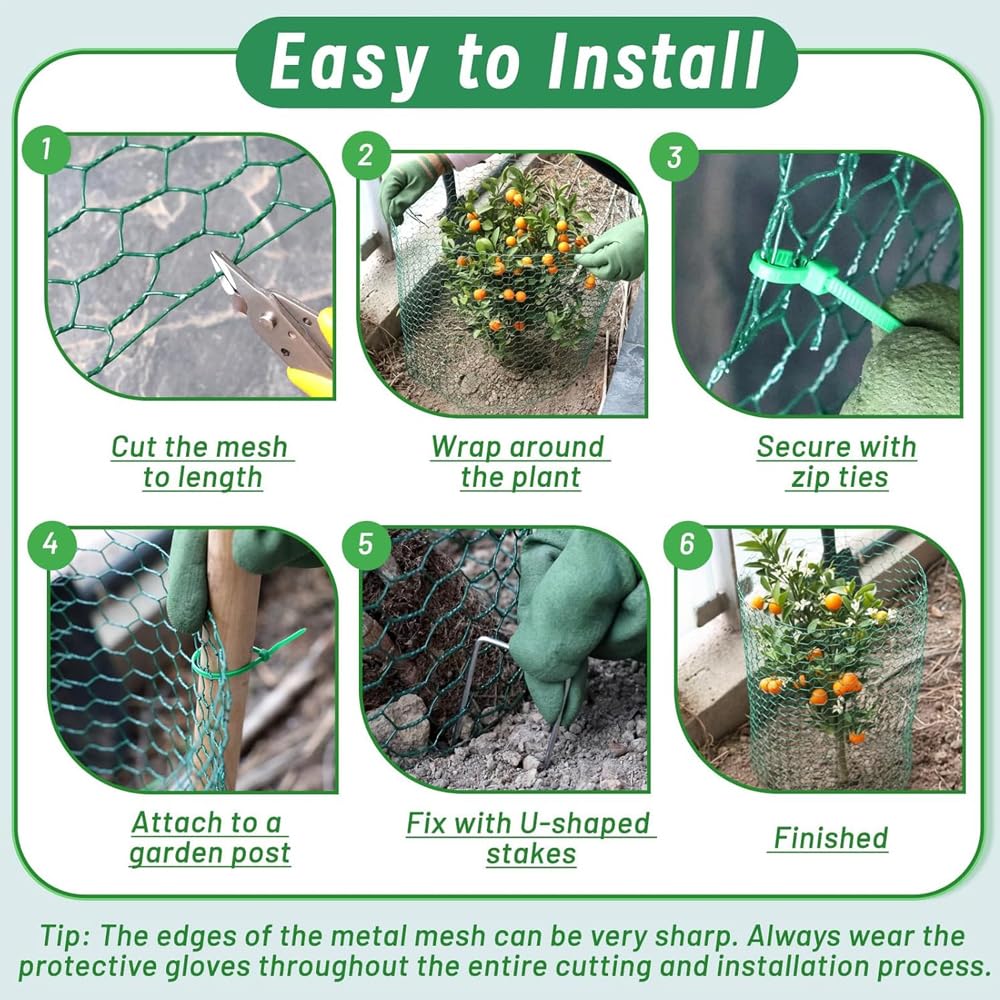 Easy to Install

1

Cut the mesh to length

2

Wrap around the plant

3

Secure with zip ties

4

Attach to a garden post

5

Fix with U-shaped stakes

6

Finished

Tip: The edges of the metal mesh can be very sharp. Always wear the protective gloves throughout the entire cutting and installation process.