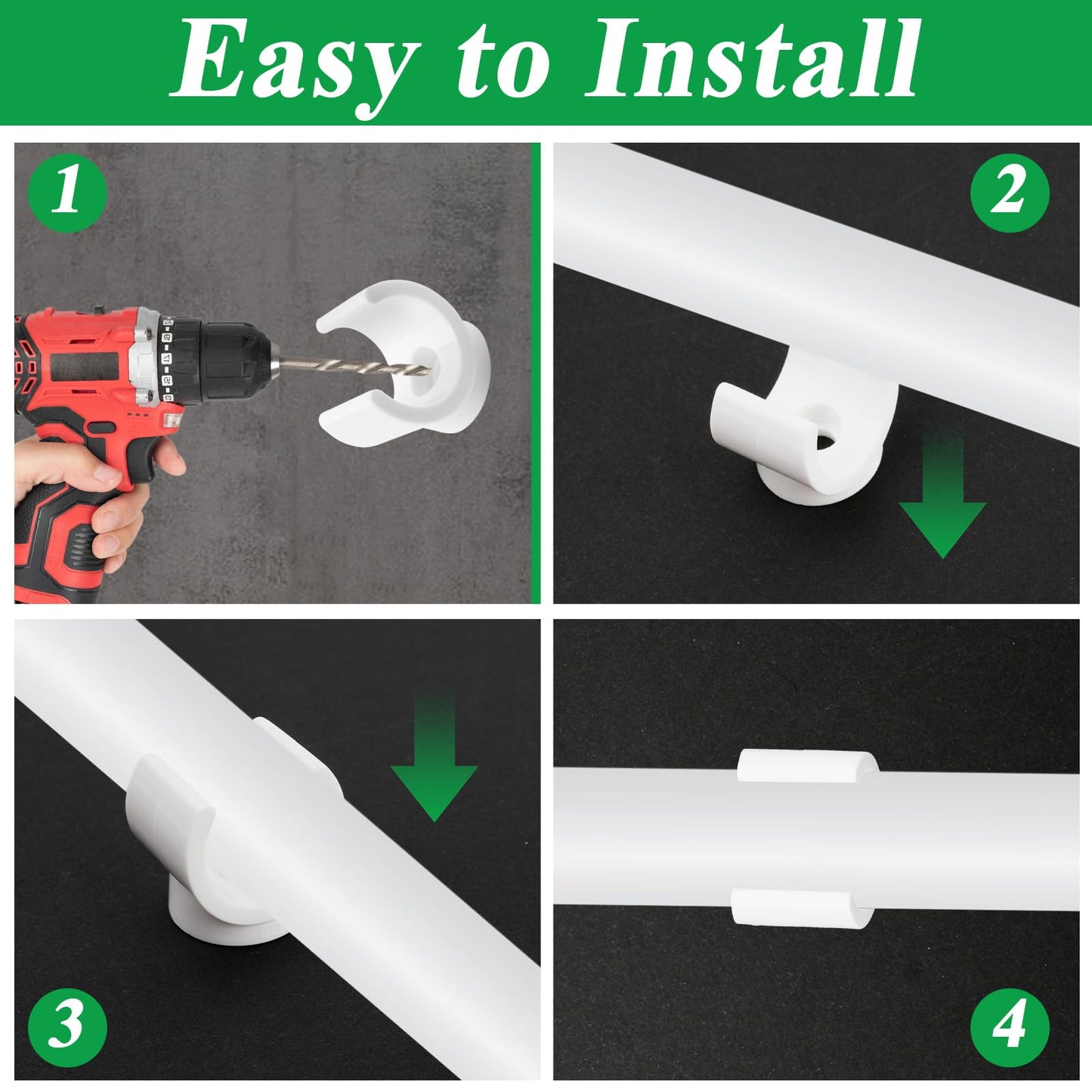 Easy to Install

1

2

3

4