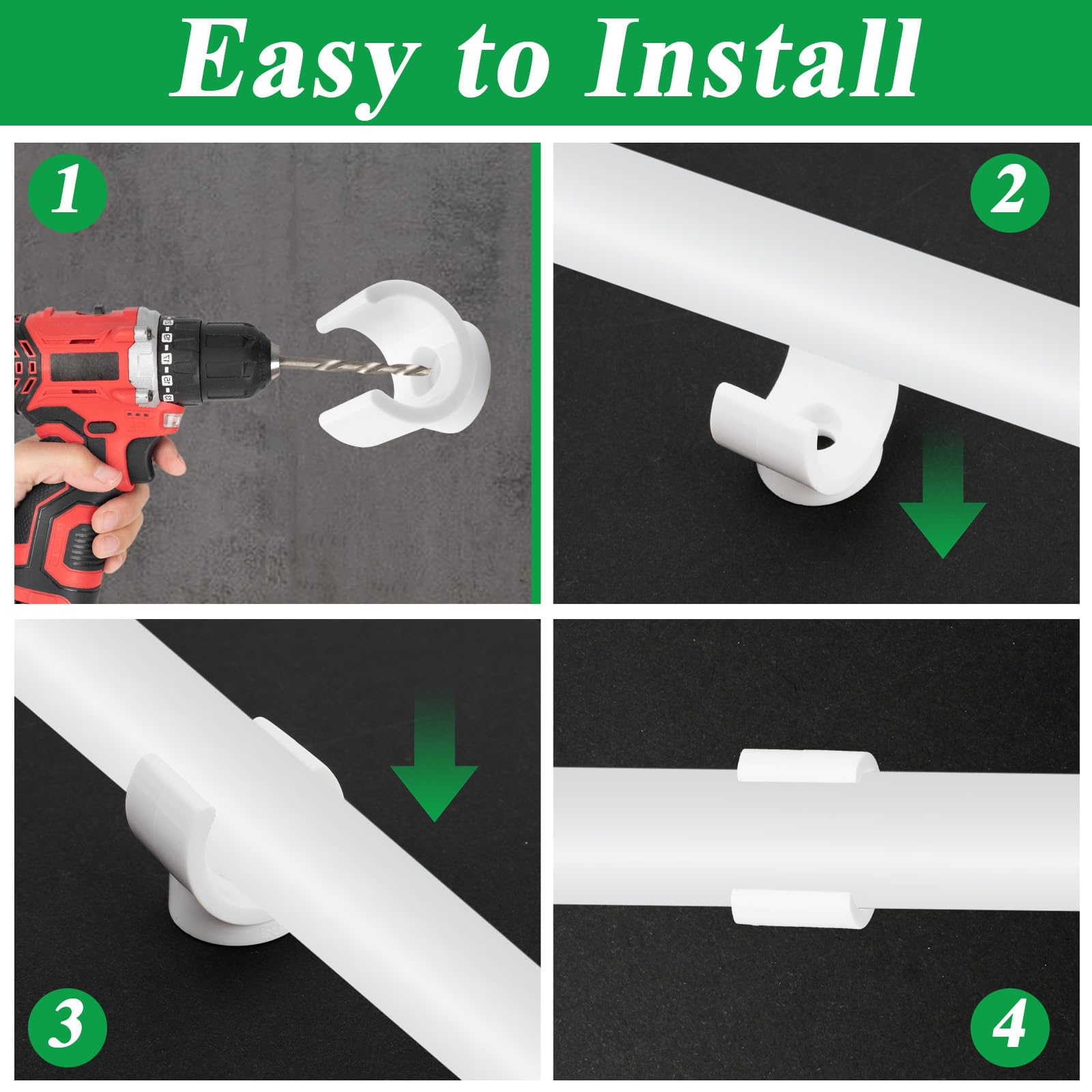 Easy to Install

1

2

3

4