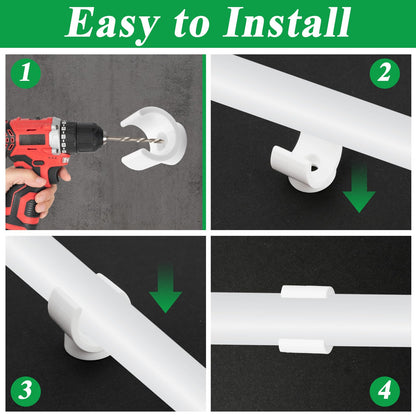 Easy to Install

1

2

3

4