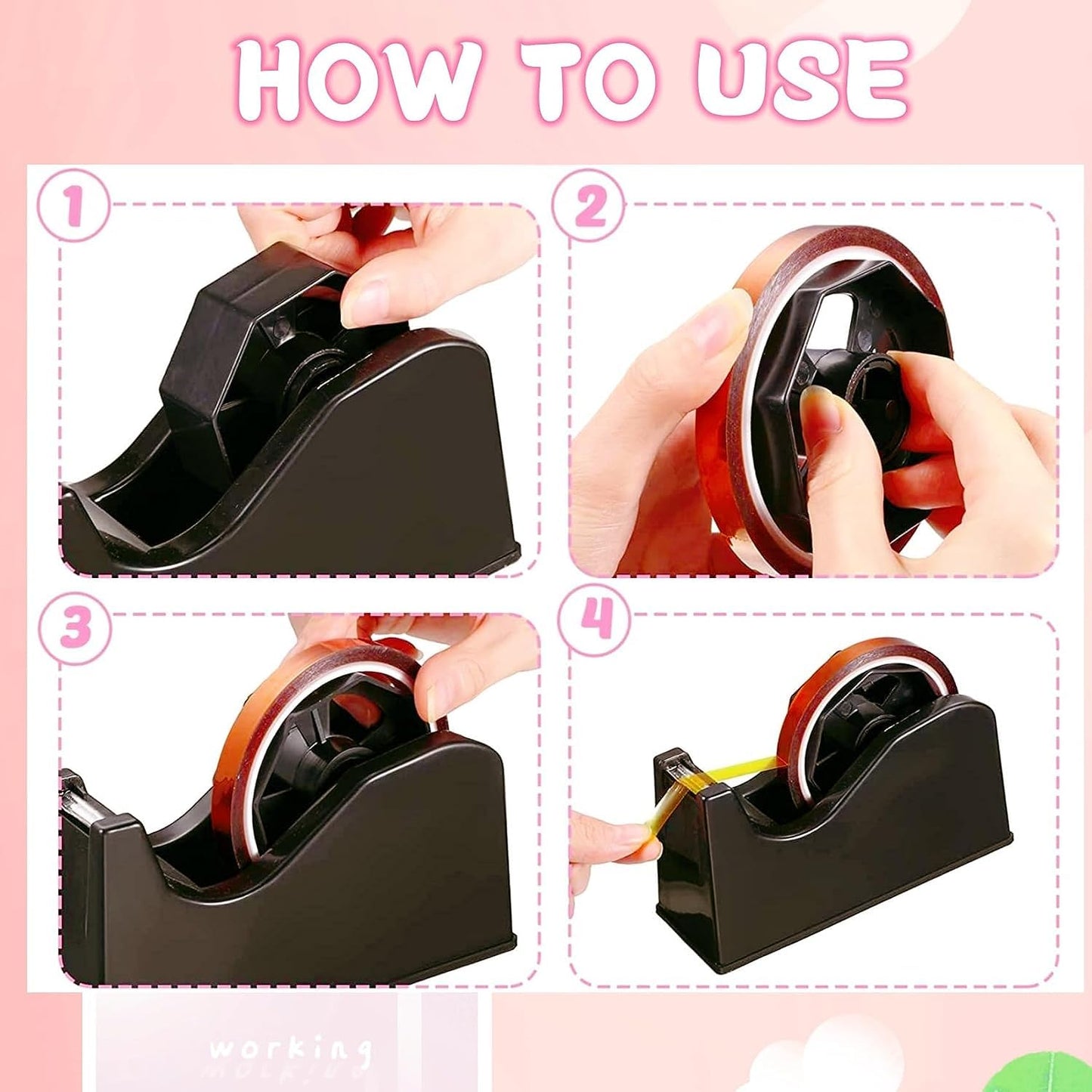 HOW TO USE

1

2

3

4

working