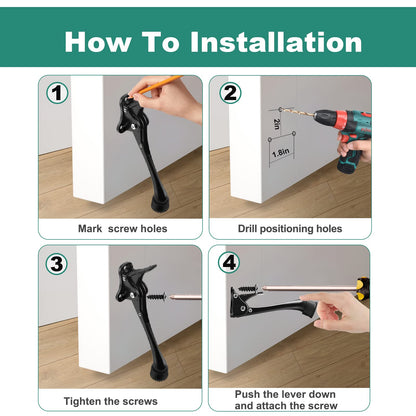 How To Installation

1

Mark  screw holes

2

2in

1.8in

Drill positioning holes

3

Tighten the screws

4

Push the lever down and attach the screw